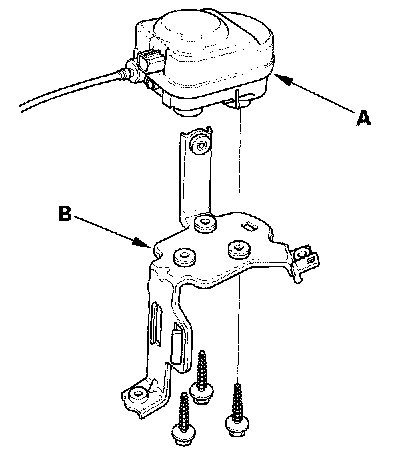 A

B