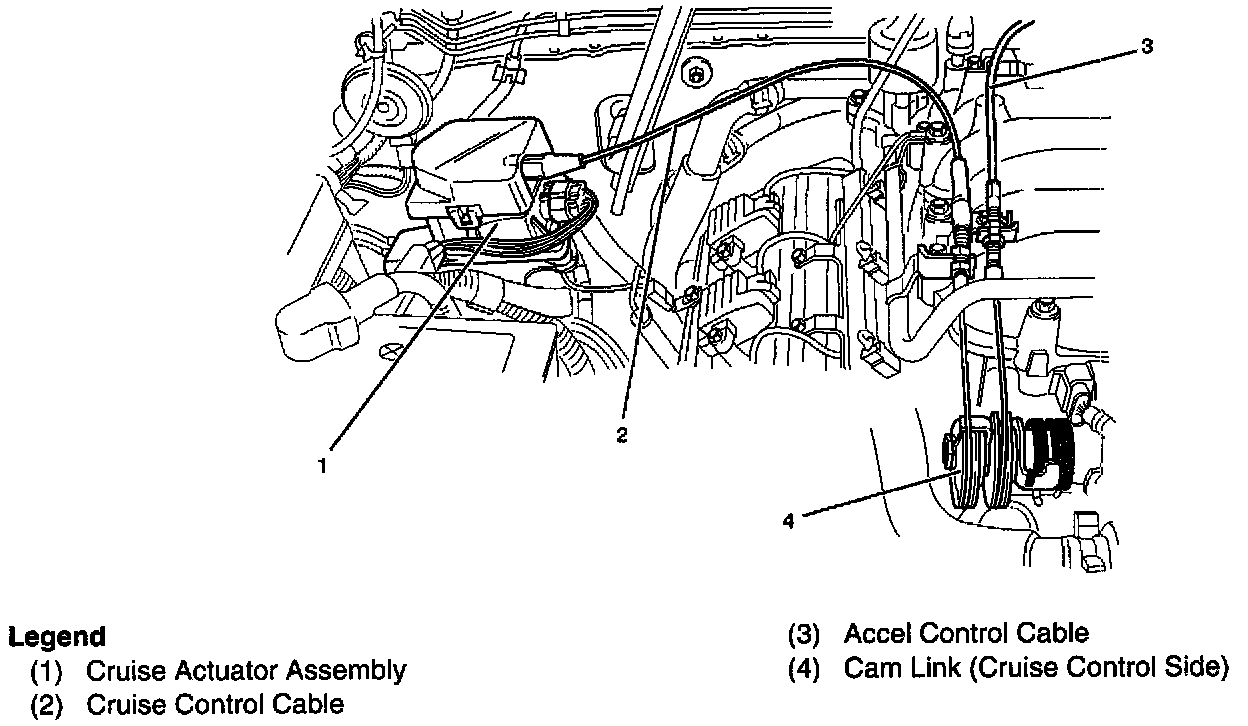 3

1

2

4

Legend
(1) Cruise Actuator Assembly
(2) Cruise Control Cable

(3) Accel Control Cable
(4) Cam Link (Cruise Control Side)