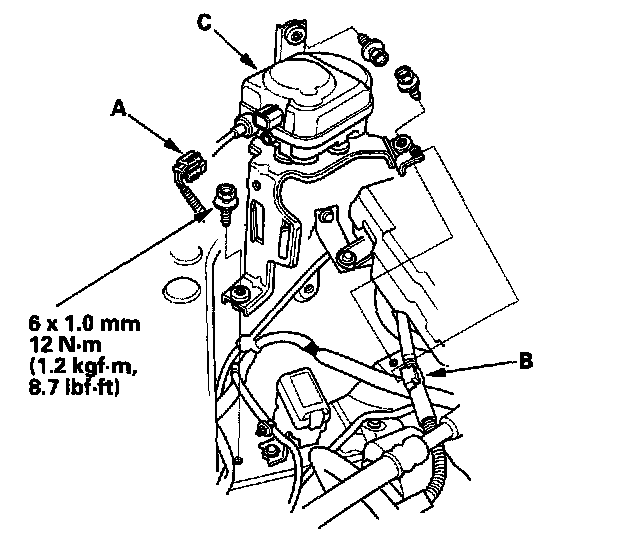 C

A

6 x 1.0 mm
12 N·m
(1.2 kgf·m,
8.7 lbf·ft)

B