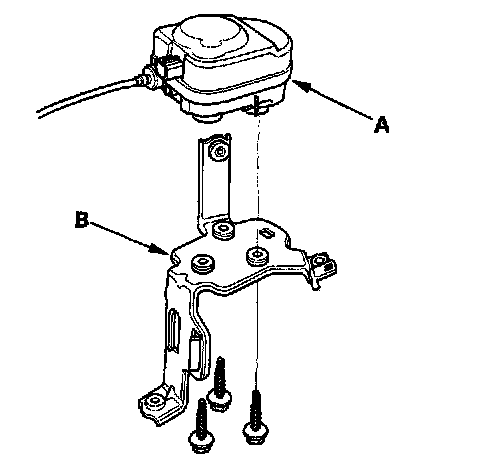 A

B