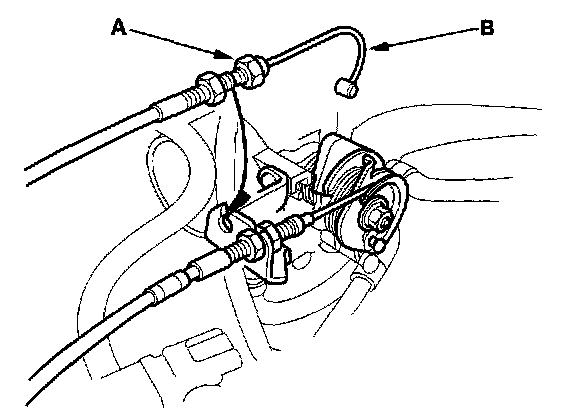 A

B