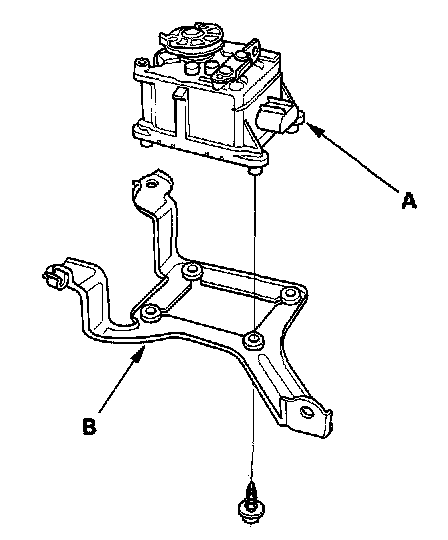 A

B