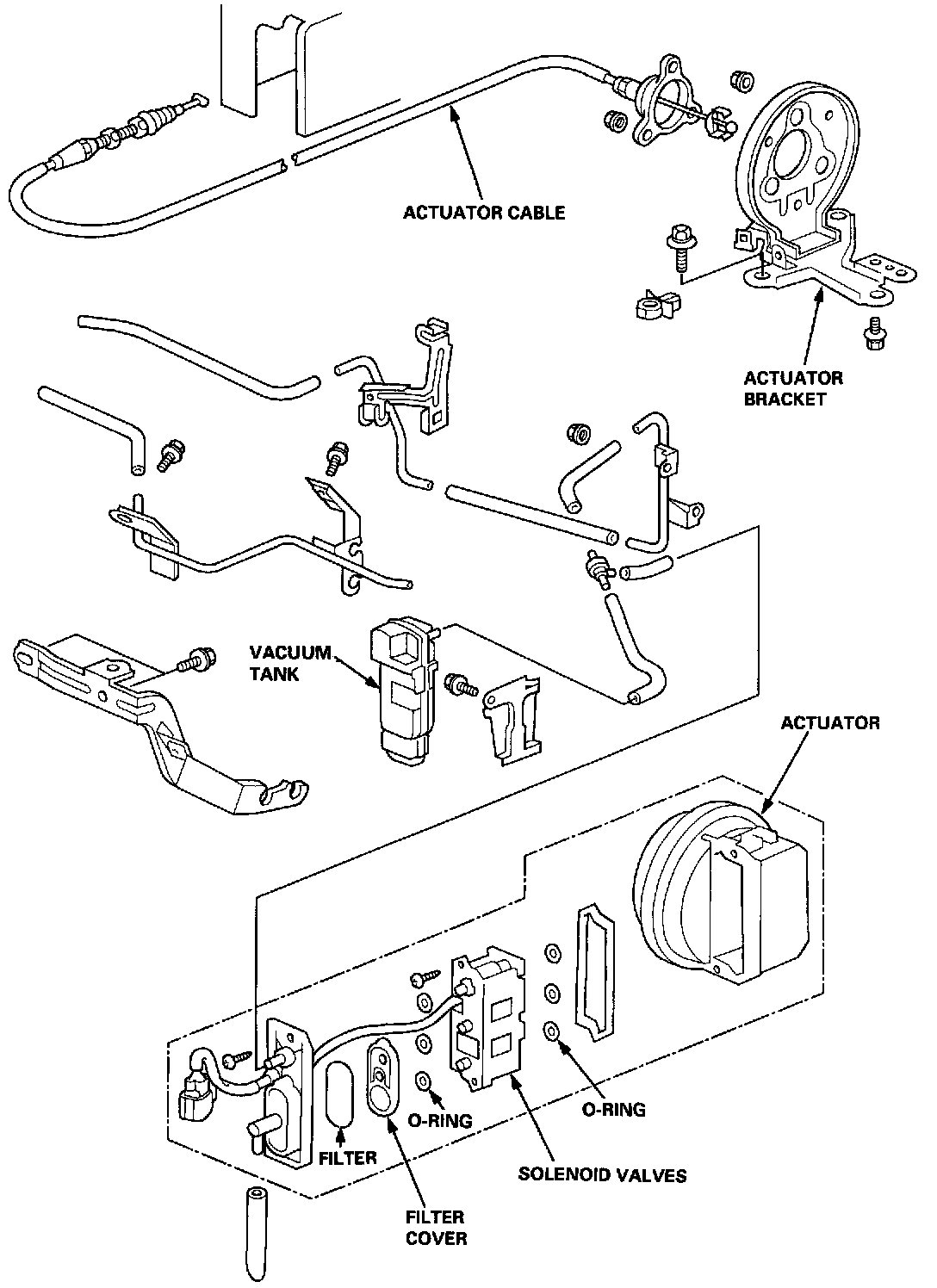 ACTUATOR CABLE

ACTUATOR BRACKET

VACUUM TANK

ACTUATOR

O-RING

O-RING

FILTER

SOLENOID VALVES

FILTER COVER