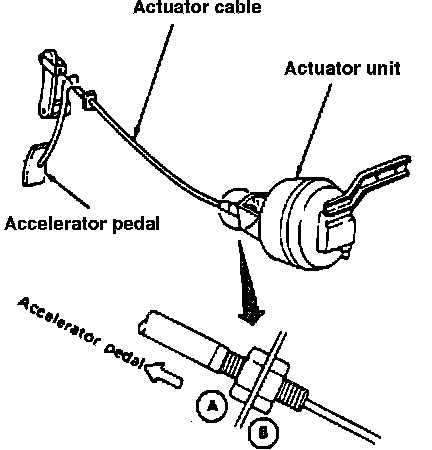 Actuator cable

Actuator unit

Accelerator pedal

Accelerator pedal

A

B