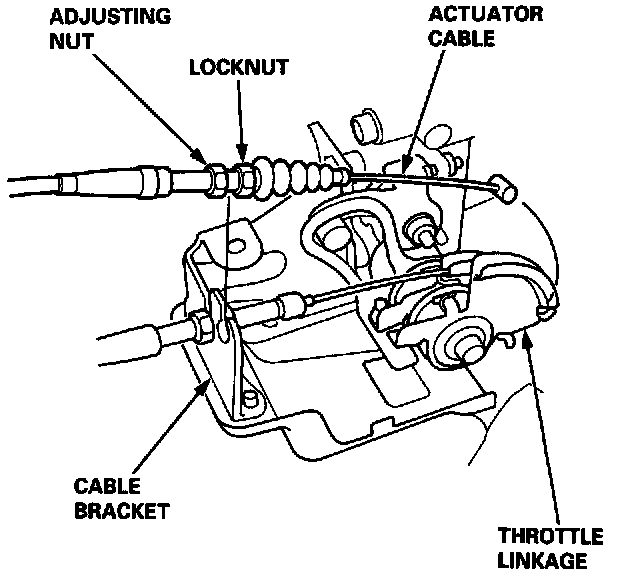 ADJUSTING NUT

LOCKNUT

ACTUATOR CABLE

CABLE BRACKET

THROTTLE LINKAGE