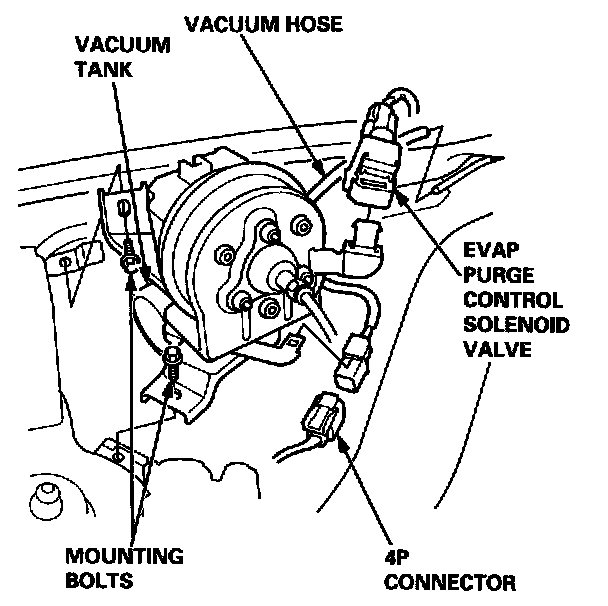 VACUUM HOSE

VACUUM TANK

EVAP PURGE CONTROL SOLENOID VALVE

MOUNTING BOLTS

4P CONNECTOR