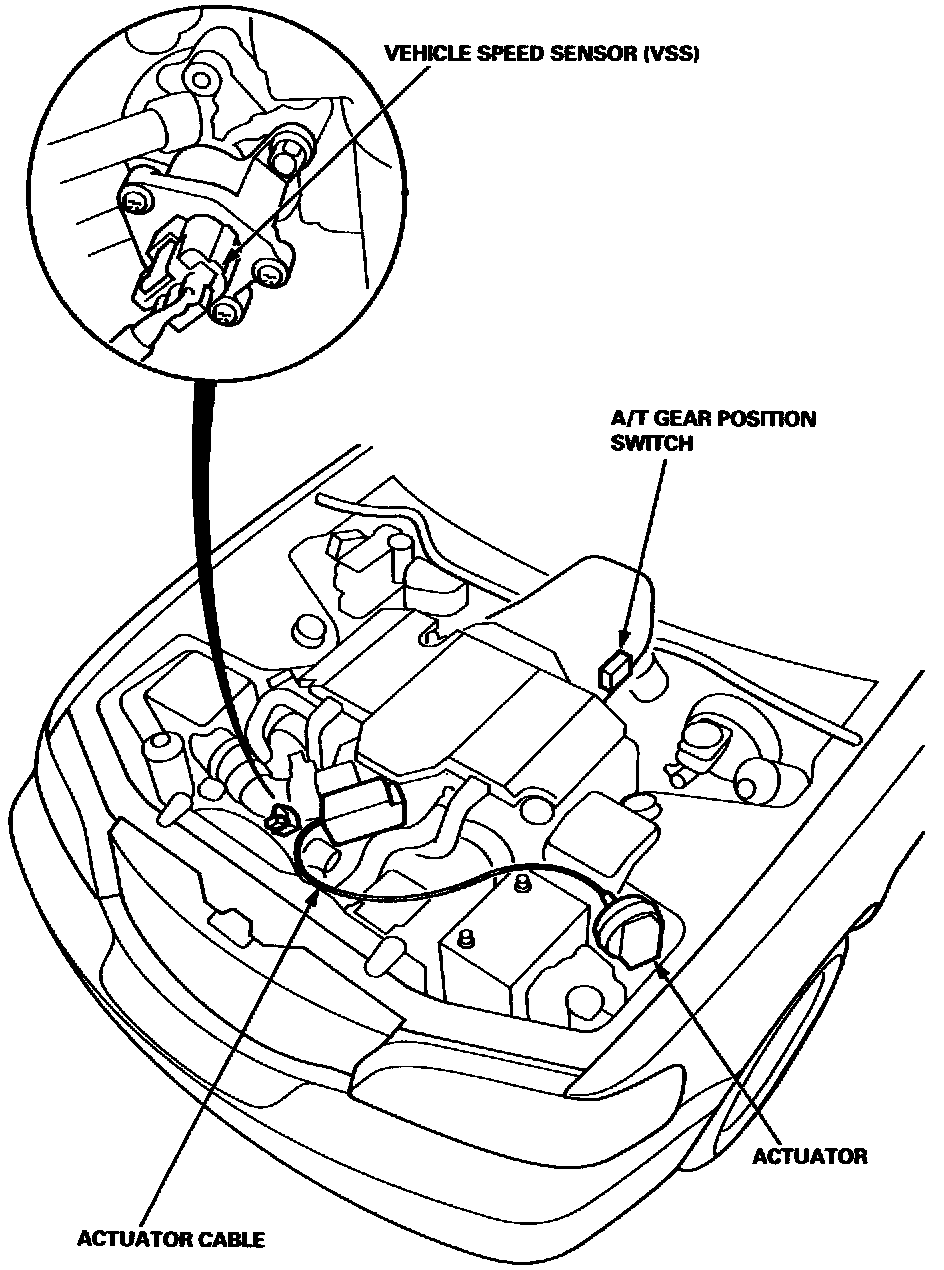 VEHICLE SPEED SENSOR (VSS)

A/T GEAR POSITION SWITCH

ACTUATOR

ACTUATOR CABLE