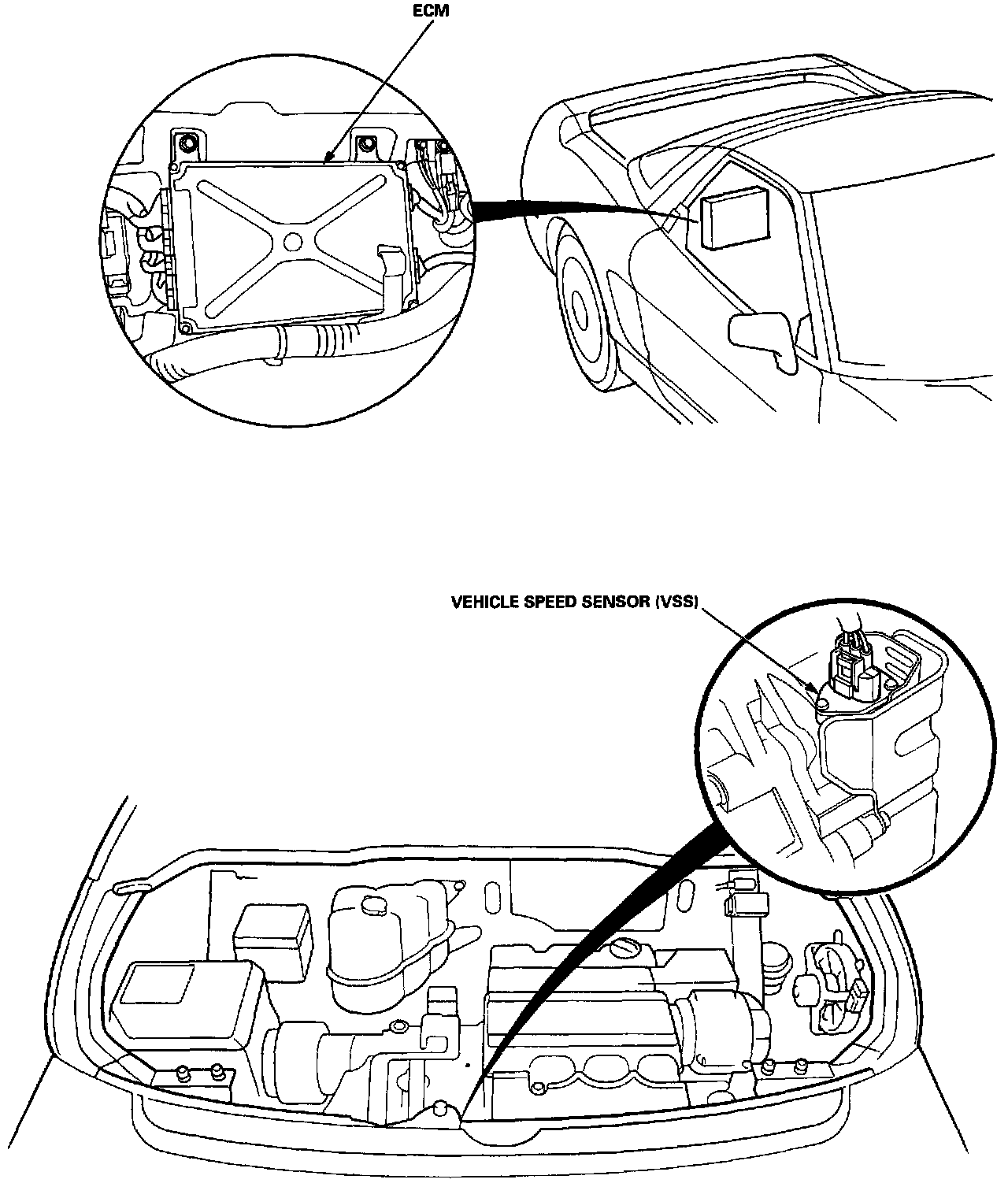 ECM

VEHICLE SPEED SENSOR (VSS)