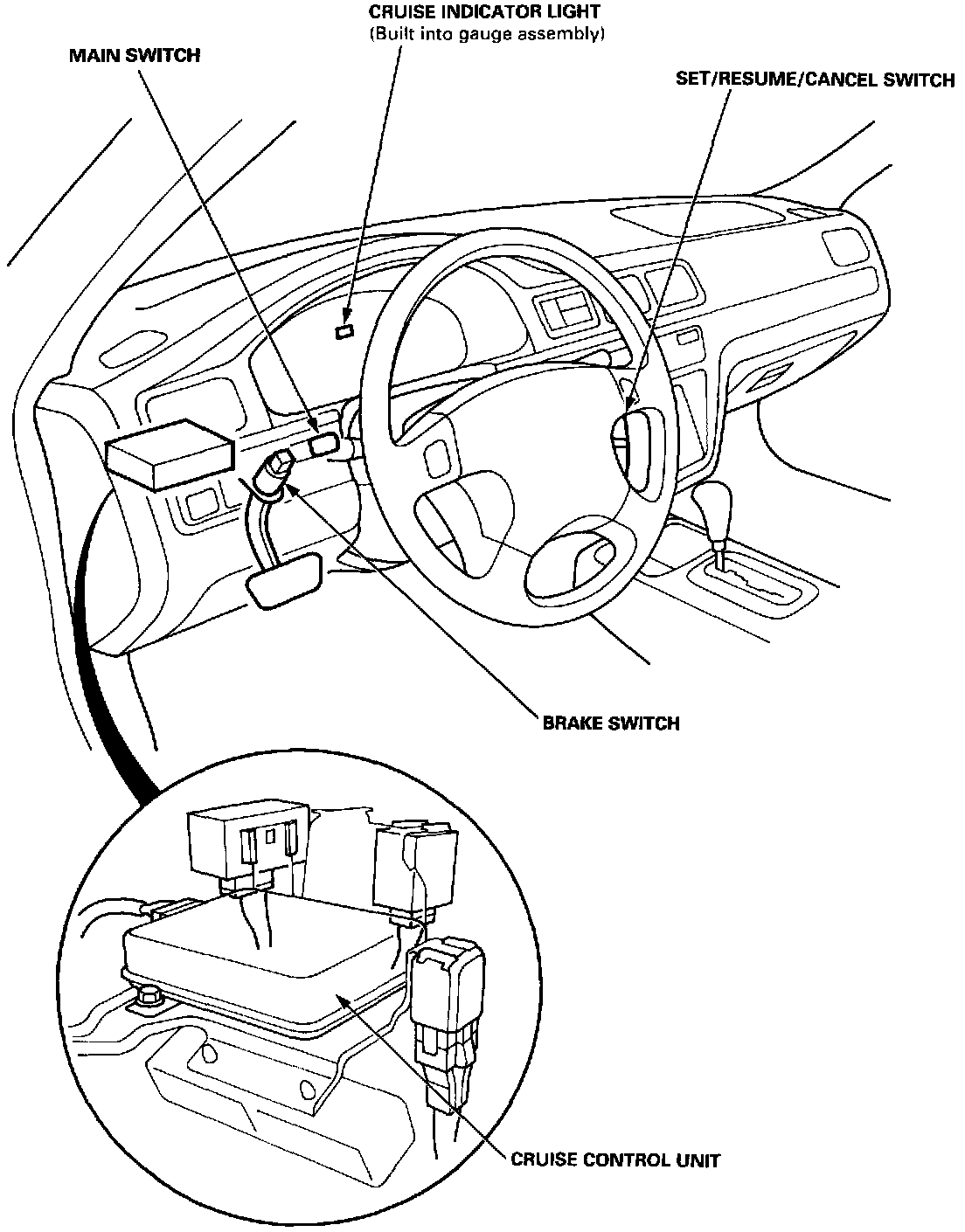 CRUISE INDICATOR LIGHT
(Built into gauge assembly)

MAIN SWITCH

SET/RESUME/CANCEL SWITCH

BRAKE SWITCH

CRUISE CONTROL UNIT