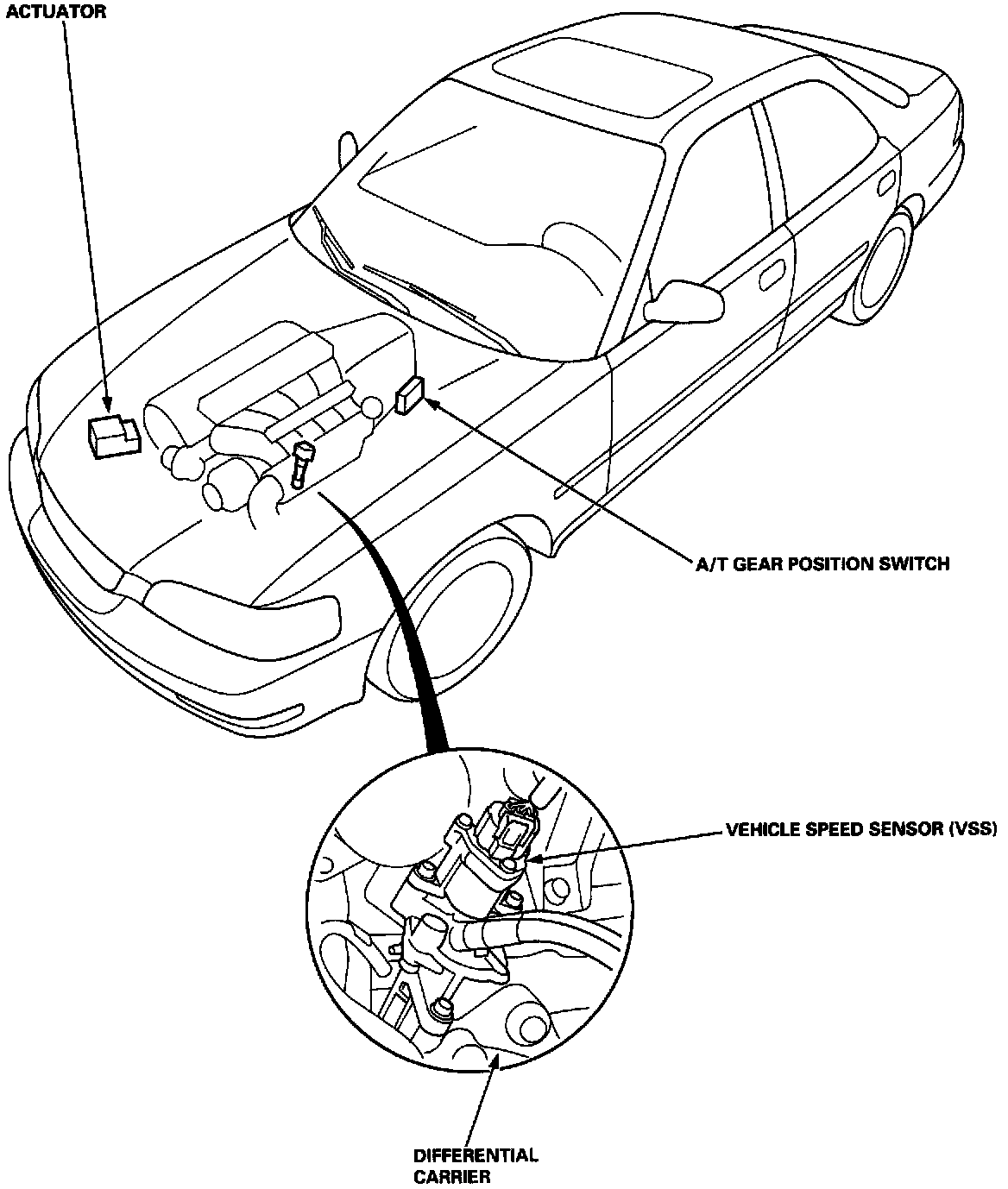 ACTUATOR

A/T GEAR POSITION SWITCH

VEHICLE SPEED SENSOR (VSS)

DIFFERENTIAL CARRIER