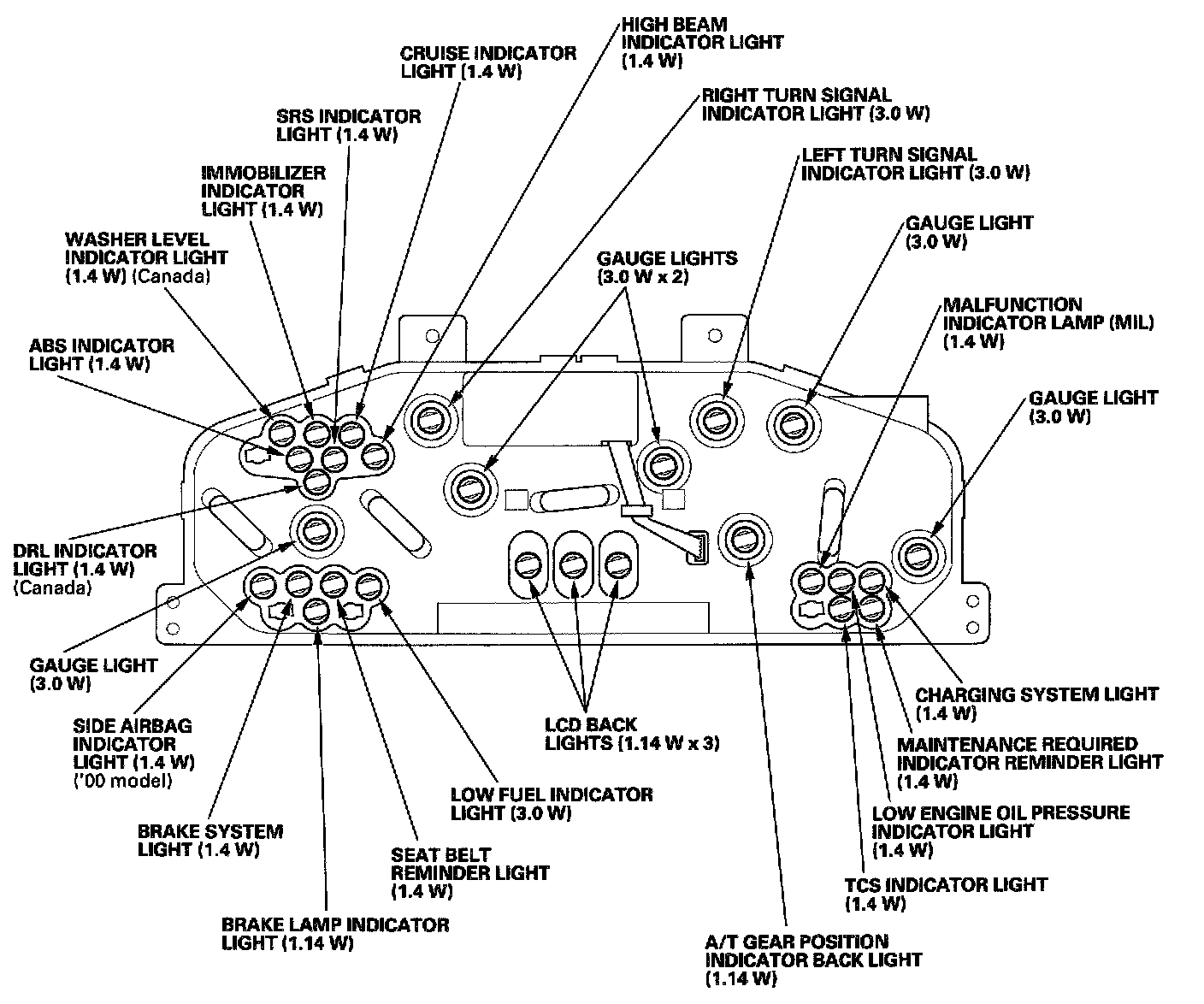 HIGH BEAM INDICATOR LIGHT (1.4 W)

CRUISE INDICATOR LIGHT (1.4 W)

RIGHT TURN SIGNAL INDICATOR LIGHT (3.0 W)

SRS INDICATOR LIGHT (1.4 W)

LEFT TURN SIGNAL INDICATOR LIGHT (3.0 W)

IMMOBILIZER INDICATOR LIGHT (1.4 W)

GAUGE LIGHT (3.0 W)

WASHER LEVEL INDICATOR LIGHT (1.4 W) (Canada)

GAUGE LIGHTS (3.0 W x 2)

MALFUNCTION INDICATOR LAMP (MIL) (1.4 W)

ABS INDICATOR LIGHT (1.4 W)

GAUGE LIGHT (3.0 W)

DRL INDICATOR LIGHT (1.4 W) (Canada)

GAUGE LIGHT (3.0 W)

SIDE AIRBAG INDICATOR LIGHT (1.4 W) ('00 model)

LCD BACK LIGHTS (1.14 W x 3)

CHARGING SYSTEM LIGHT (1.4 W)

MAINTENANCE REQUIRED INDICATOR REMINDER LIGHT (1.4 W)

LOW FUEL INDICATOR LIGHT (3.0 W)

LOW ENGINE OIL PRESSURE INDICATOR LIGHT (1.4 W)

BRAKE SYSTEM LIGHT (1.4 W)

SEAT BELT REMINDER LIGHT (1.4 W)

TCS INDICATOR LIGHT (1.4 W)

BRAKE LAMP INDICATOR LIGHT (1.14 W)

A/T GEAR POSITION INDICATOR BACK LIGHT (1.14 W)