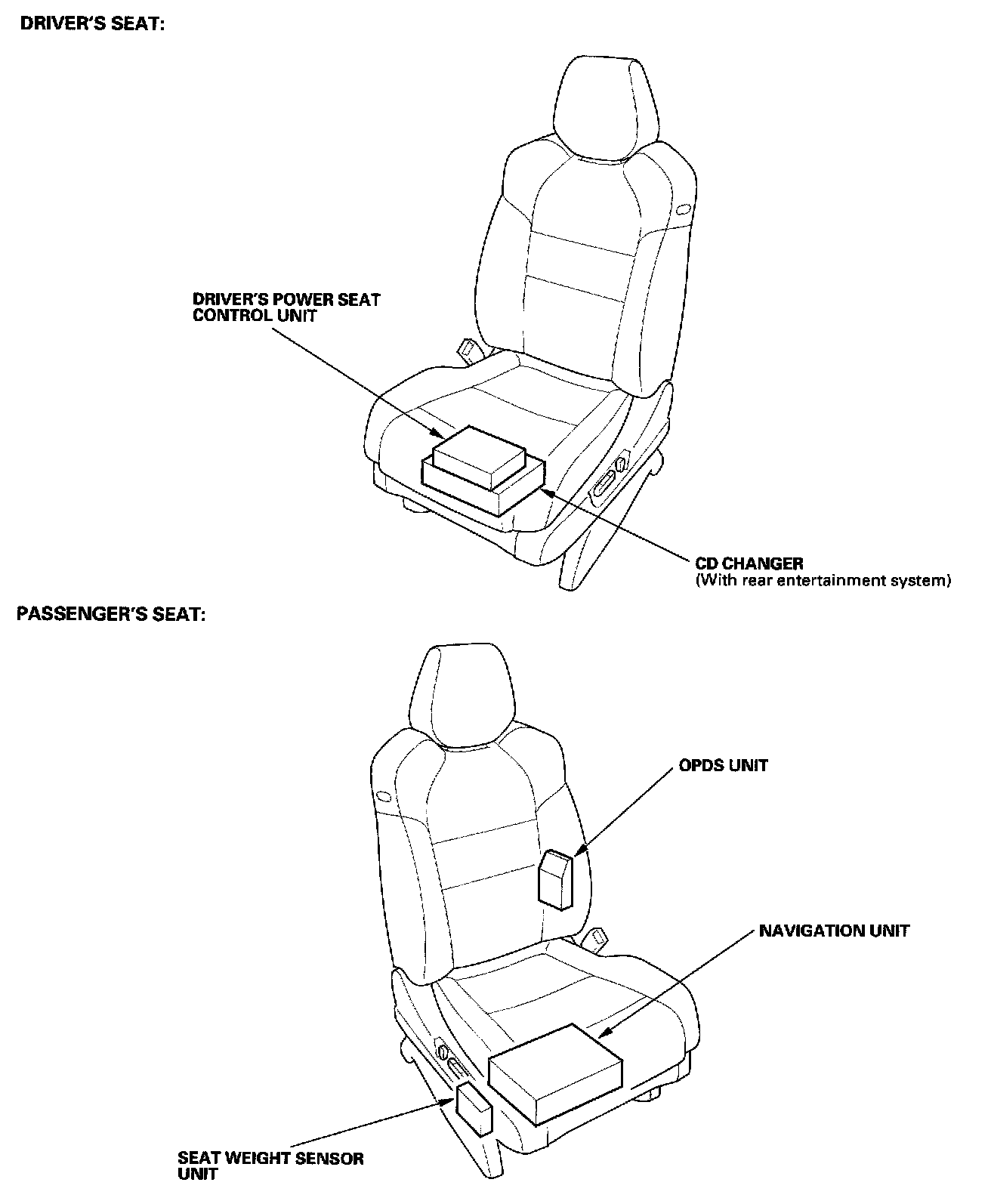 DRIVER'S SEAT:

DRIVER'S POWER SEAT CONTROL UNIT

CD CHANGER
(With rear entertainment system)

PASSENGER'S SEAT:

OPDS UNIT

NAVIGATION UNIT

SEAT WEIGHT SENSOR UNIT