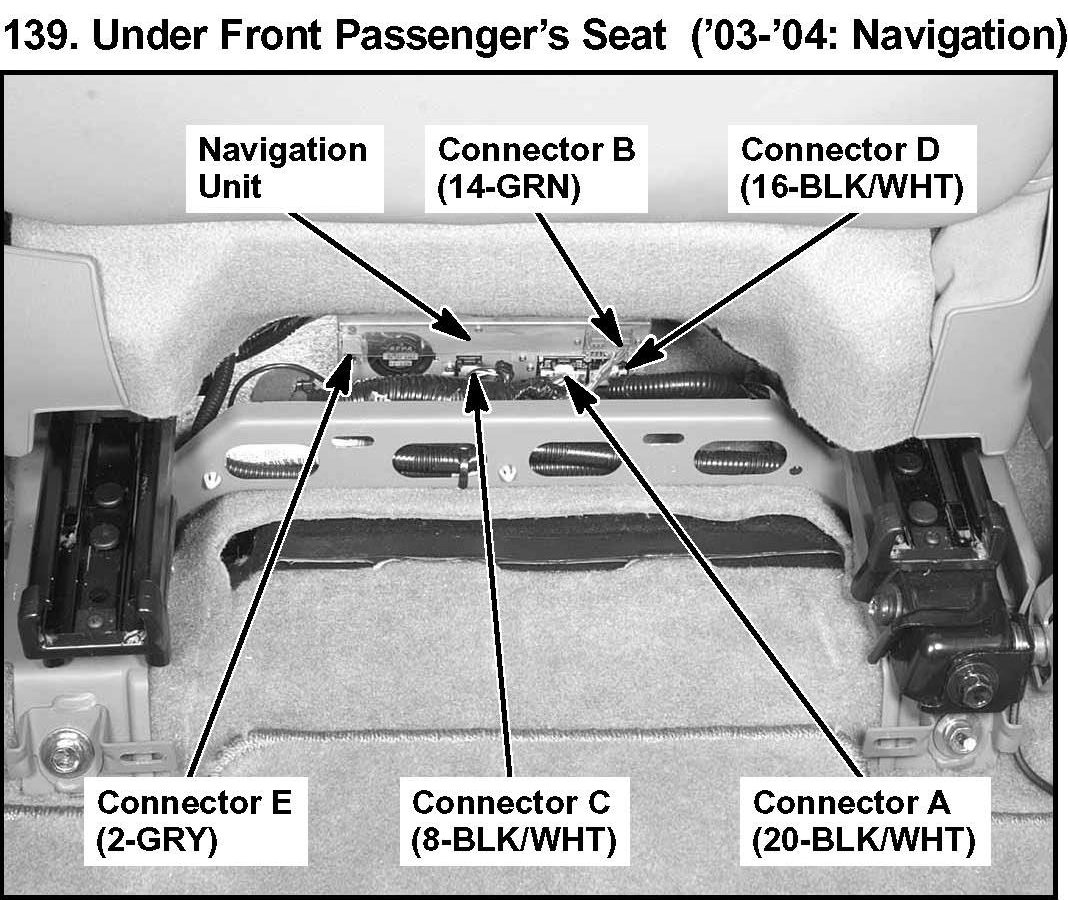 139. Under Front Passenger's Seat ('03-'04: Navigation)

Navigation Unit

Connector B (14-GRN)

Connector D (16-BLK/WHT)

Connector E (2-GRY)

Connector C (8-BLK/WHT)

Connector A (20-BLK/WHT)