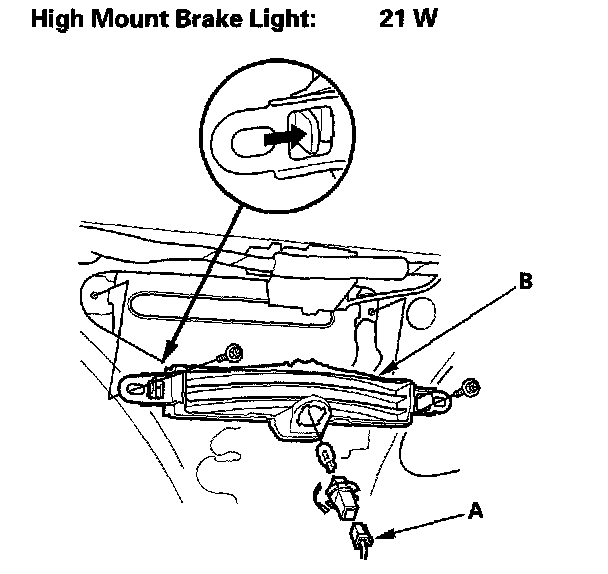 High Mount Brake Light: 21 W

B

A