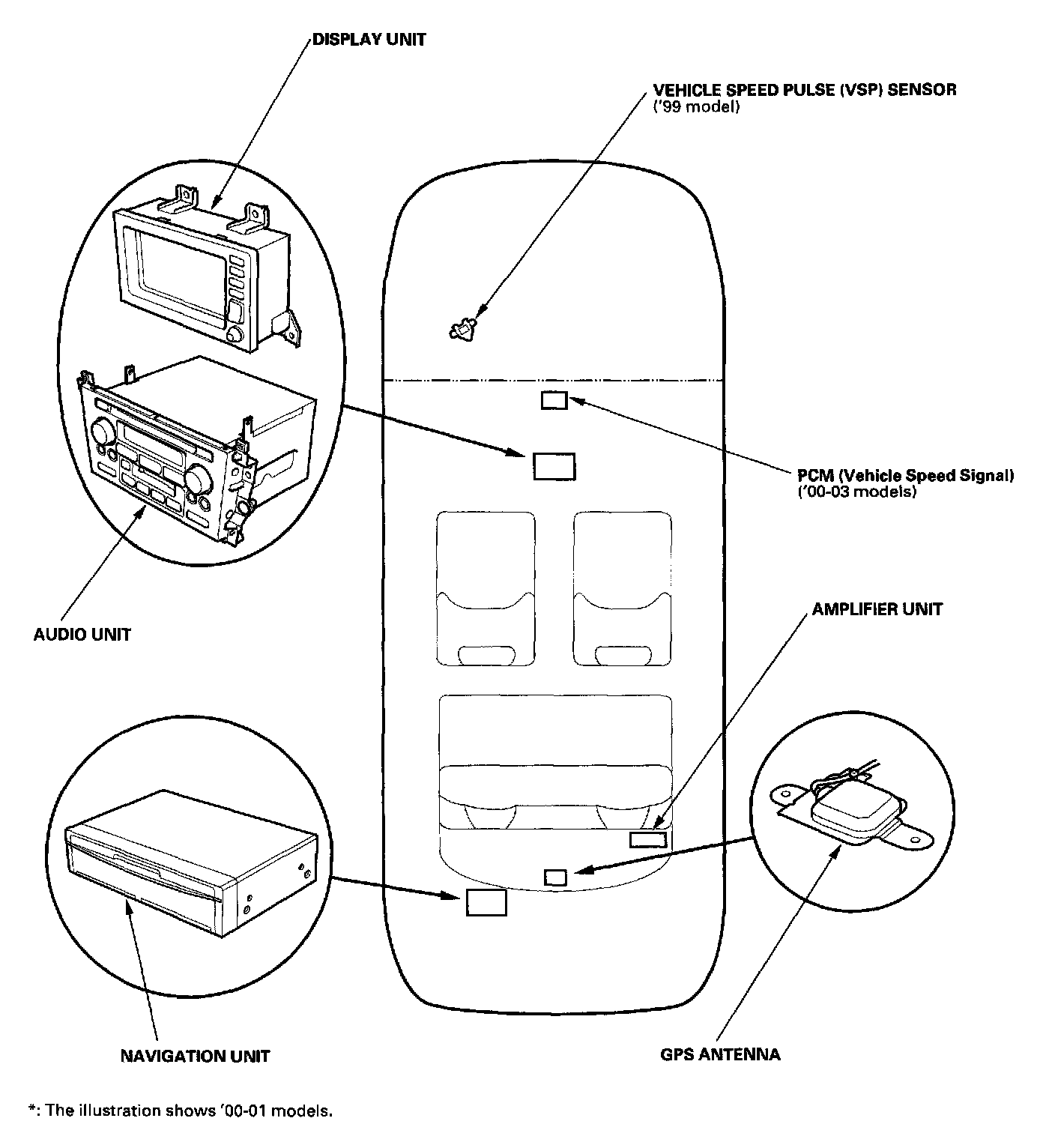 DISPLAY UNIT

VEHICLE SPEED PULSE (VSP) SENSOR
('99 model)

PCM (Vehicle Speed Signal)
('00-03 models)

AUDIO UNIT

AMPLIFIER UNIT

NAVIGATION UNIT

GPS ANTENNA

*: The illustration shows '00-01 models.