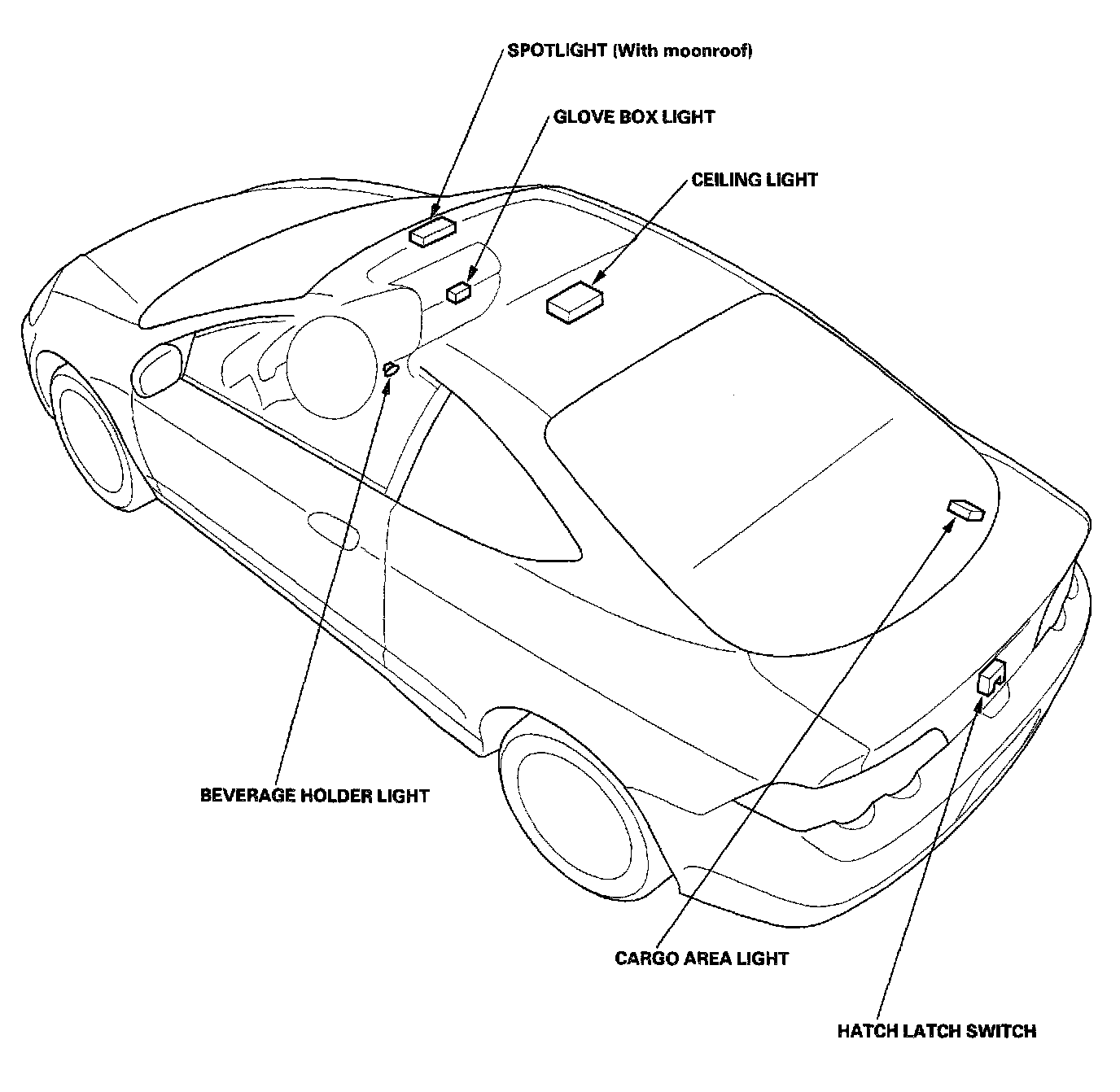 SPOTLIGHT (With moonroof)

GLOVE BOX LIGHT

CEILING LIGHT

BEVERAGE HOLDER LIGHT

CARGO AREA LIGHT

HATCH LATCH SWITCH