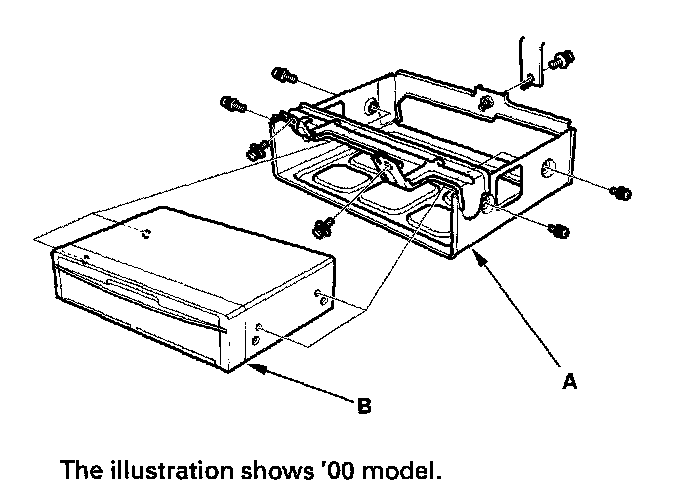 A

B

The illustration shows '00 model.