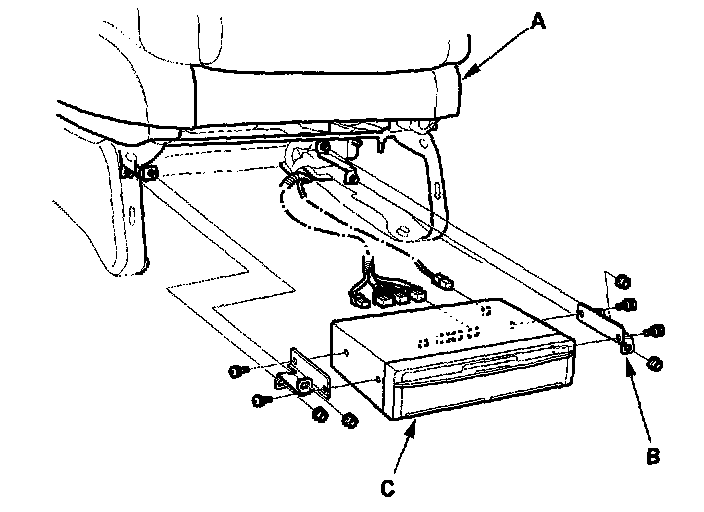 A

B

C