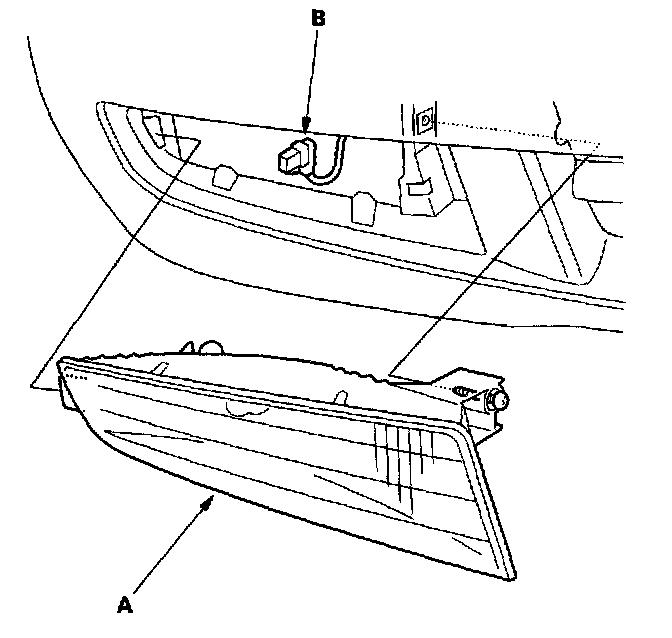 B

A