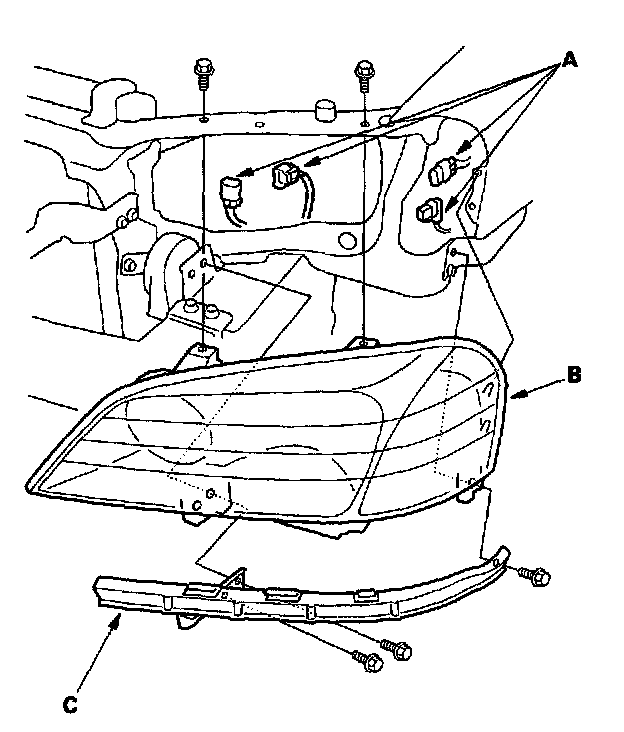 A
B
C