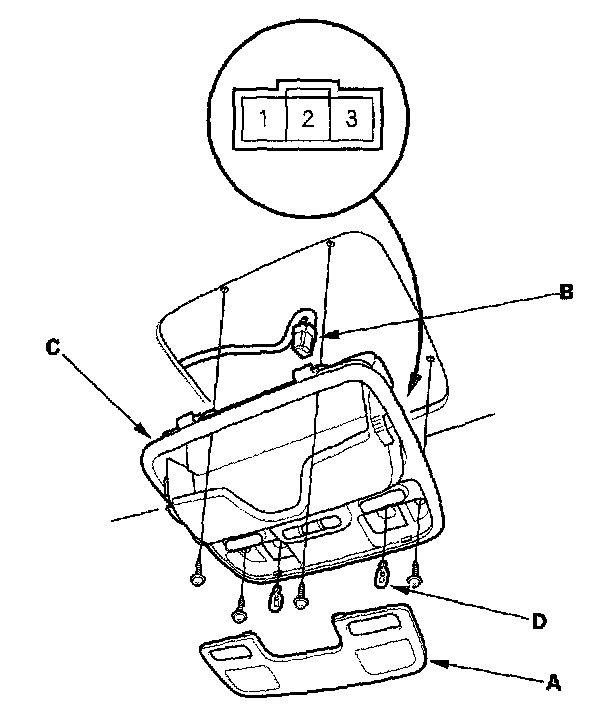 1 2 3

B

C

D

A