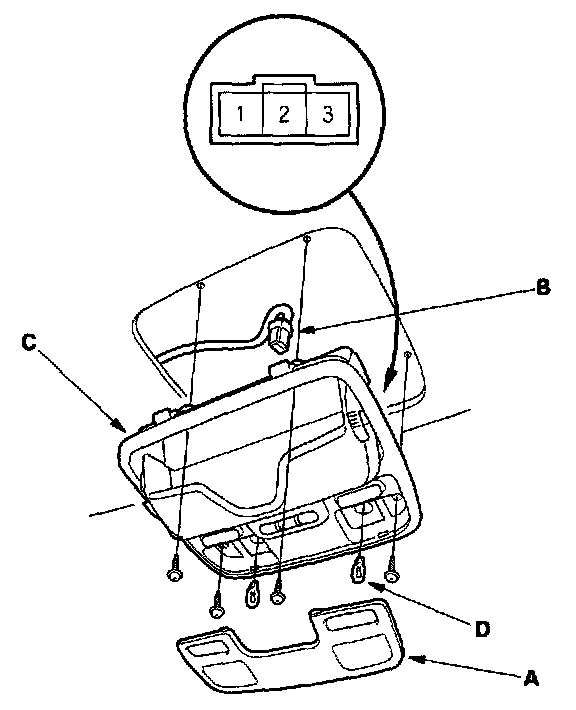 1 2 3

B

C

D

A