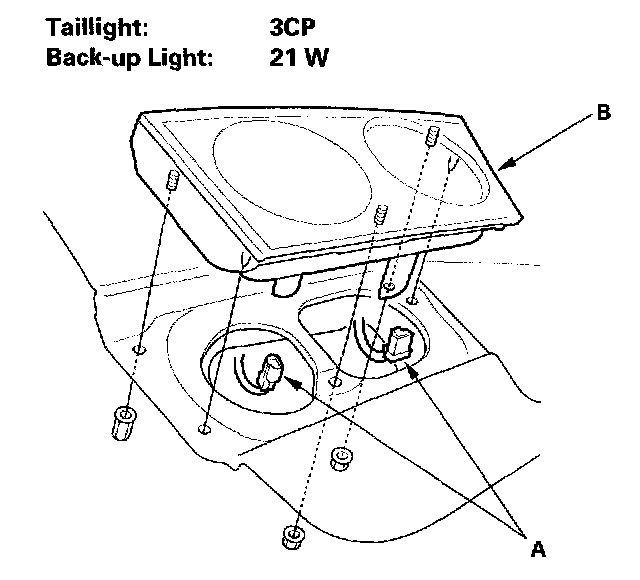 Taillight: 3CP
Back-up Light: 21 W

B

A