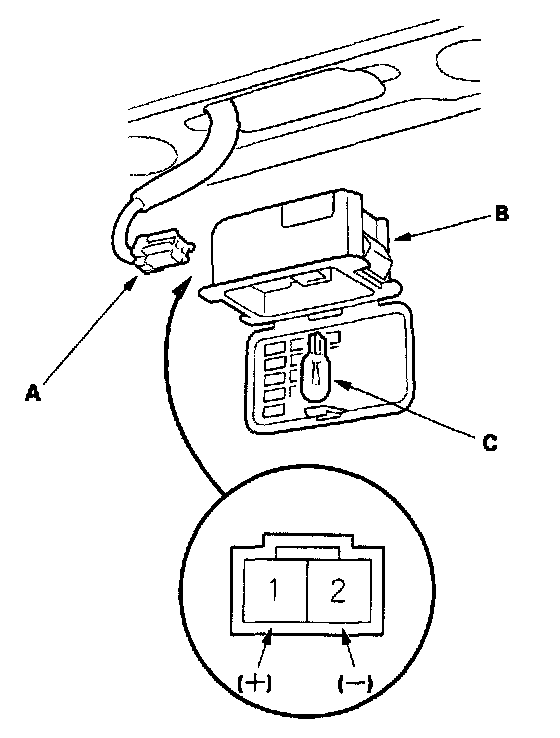 B

A

C

1

2

(+)

(−)