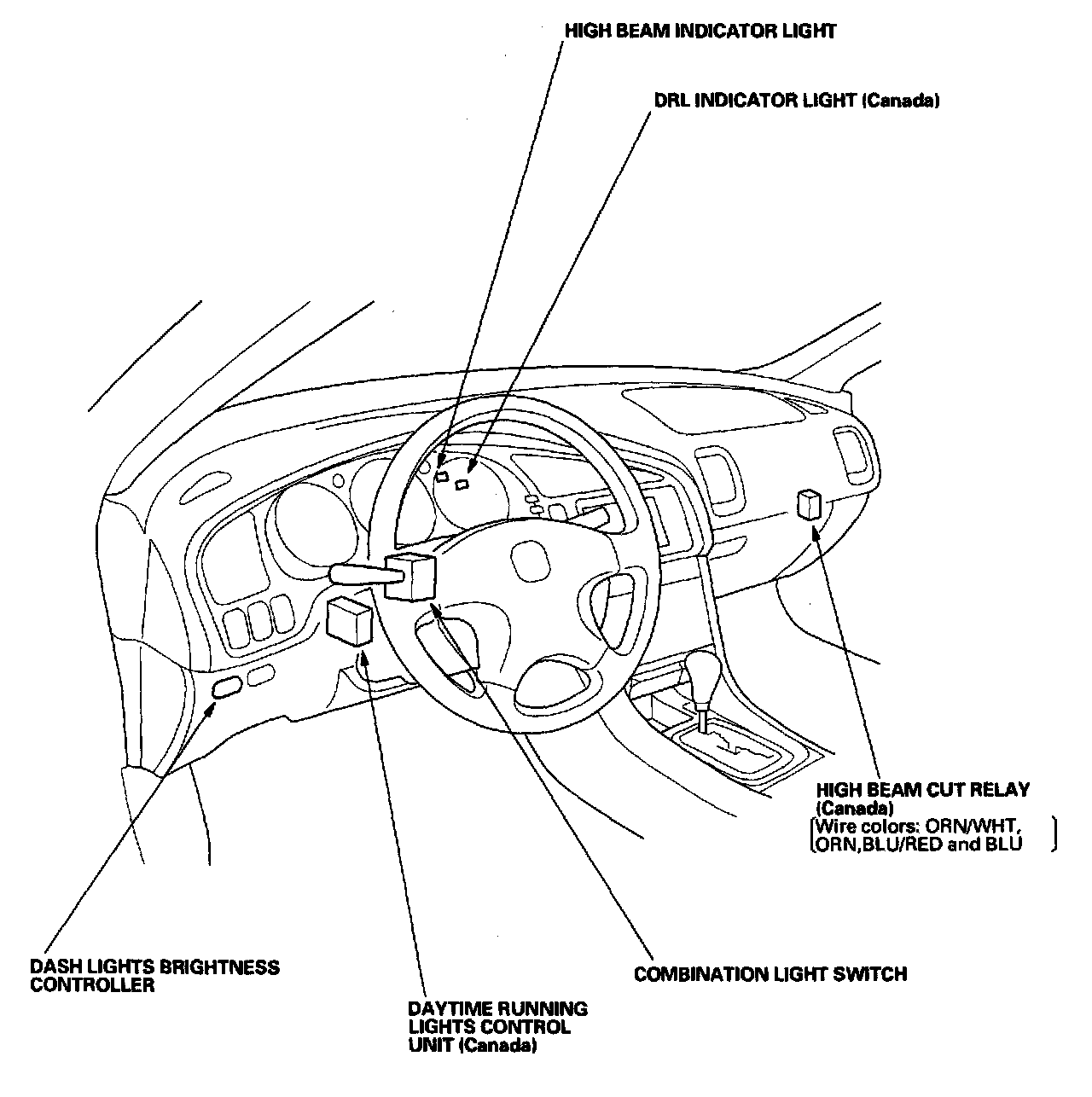 HIGH BEAM INDICATOR LIGHT

DRL INDICATOR LIGHT (Canada)

HIGH BEAM CUT RELAY (Canada)
[Wire colors: ORN/WHT, ORN,BLU/RED and BLU]

DASH LIGHTS BRIGHTNESS CONTROLLER

DAYTIME RUNNING LIGHTS CONTROL UNIT (Canada)

COMBINATION LIGHT SWITCH