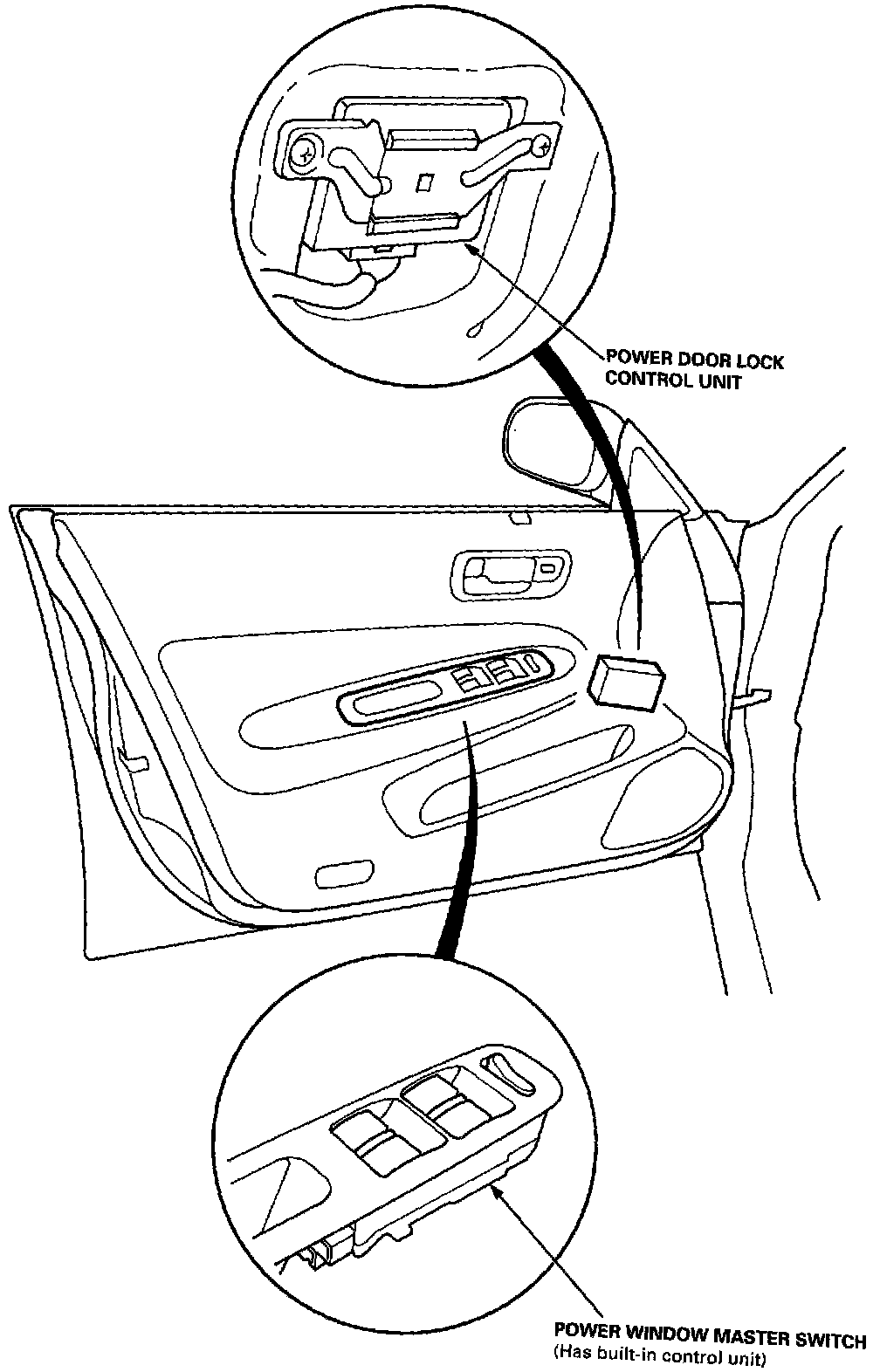 POWER DOOR LOCK CONTROL UNIT

POWER WINDOW MASTER SWITCH
(Has built-in control unit)