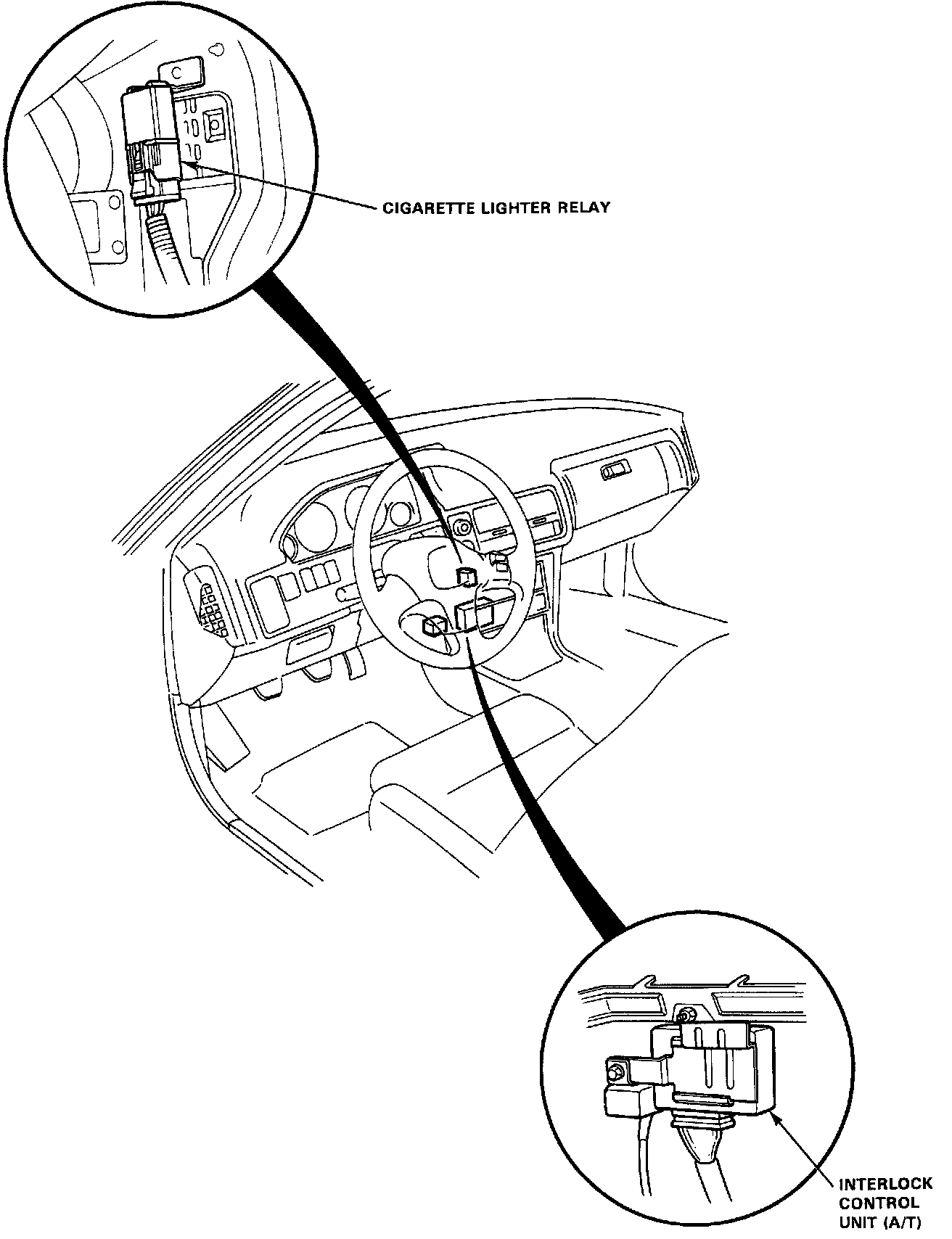 CIGARETTE LIGHTER RELAY

INTERLOCK CONTROL UNIT (A/T)