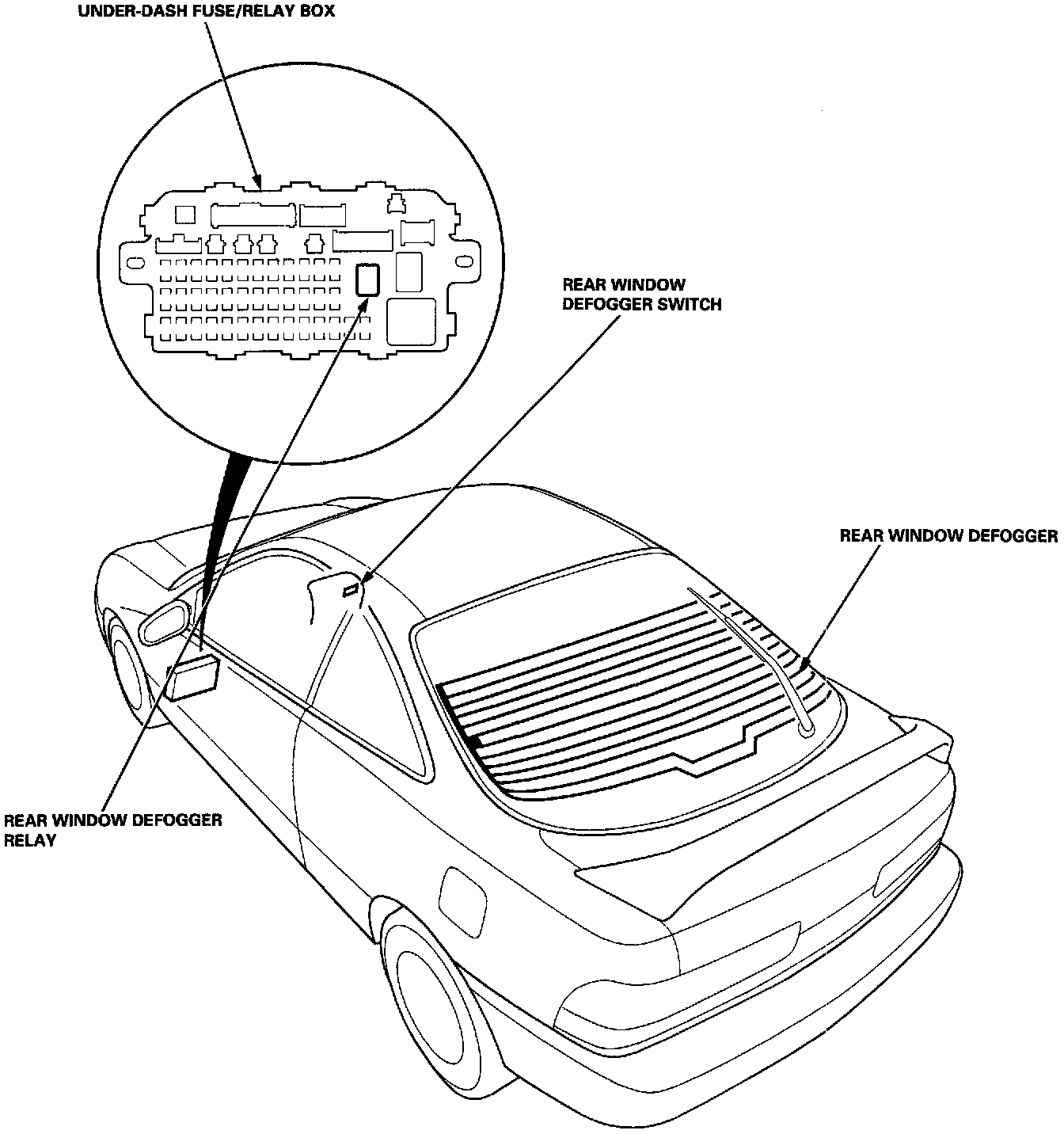 UNDER-DASH FUSE/RELAY BOX

REAR WINDOW DEFOGGER SWITCH

REAR WINDOW DEFOGGER

REAR WINDOW DEFOGGER RELAY