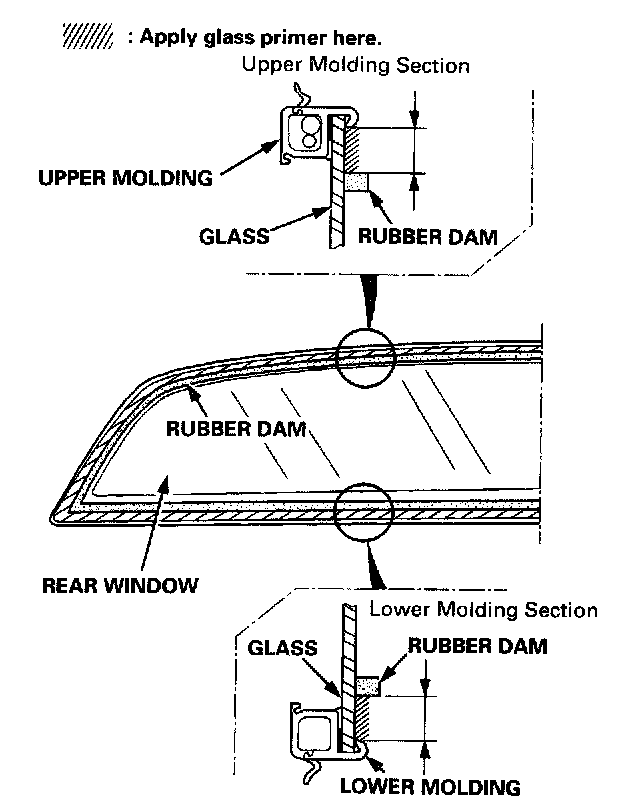 : Apply glass primer here.
Upper Molding Section
UPPER MOLDING
GLASS
RUBBER DAM
RUBBER DAM
REAR WINDOW
Lower Molding Section
GLASS
RUBBER DAM
LOWER MOLDING