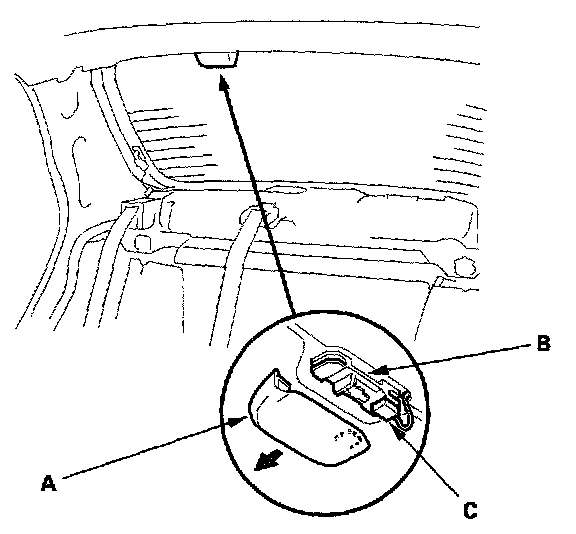 B
A
C