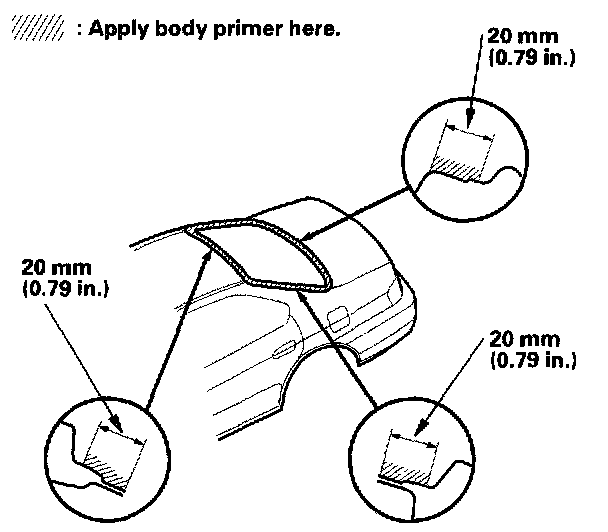 : Apply body primer here.

20 mm
(0.79 in.)

20 mm
(0.79 in.)

20 mm
(0.79 in.)