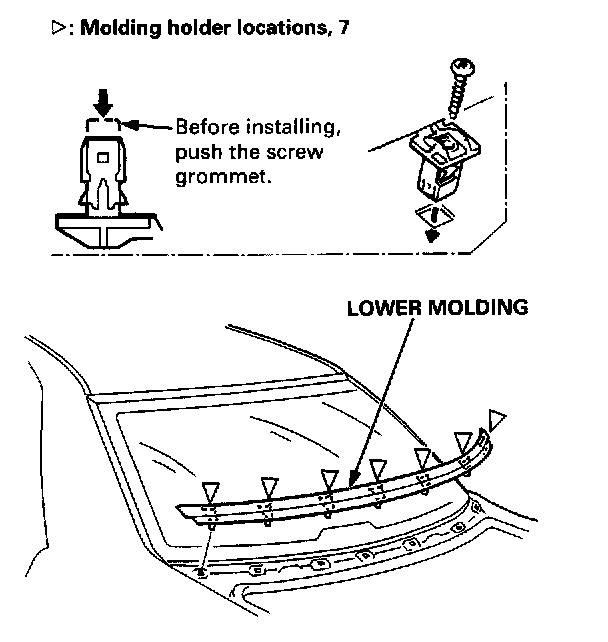 ▷: Molding holder locations, 7

Before installing, push the screw grommet.

LOWER MOLDING