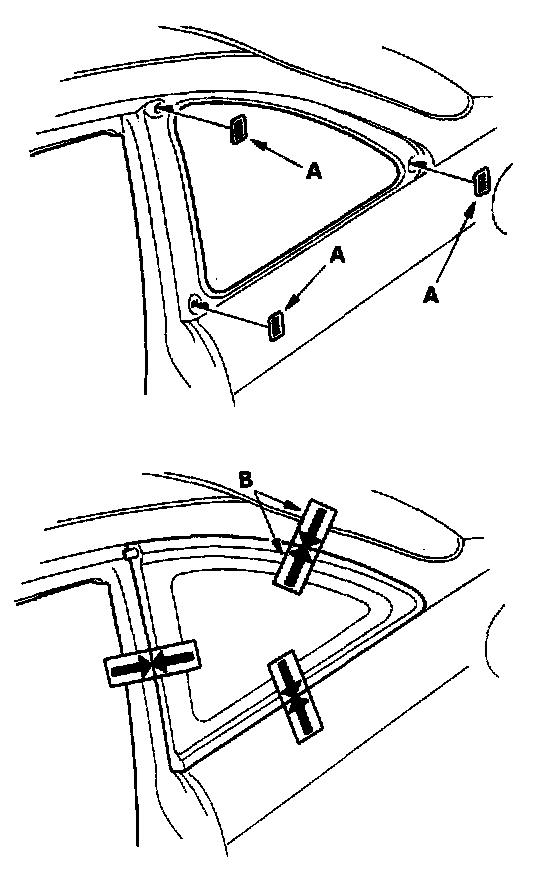 A
A
A
B