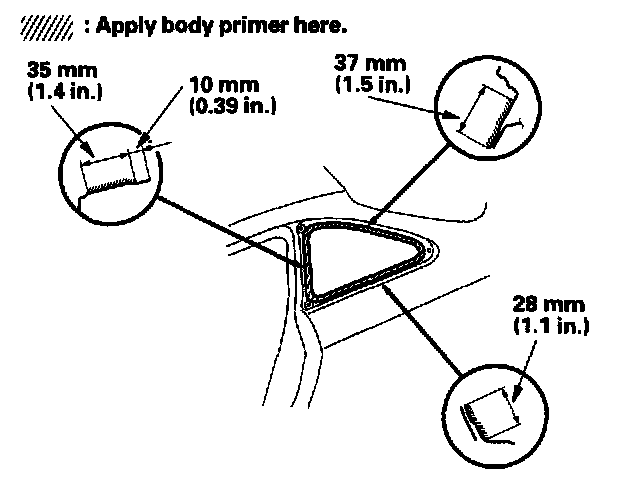 : Apply body primer here.

35 mm
(1.4 in.)

10 mm
(0.39 in.)

37 mm
(1.5 in.)

28 mm
(1.1 in.)