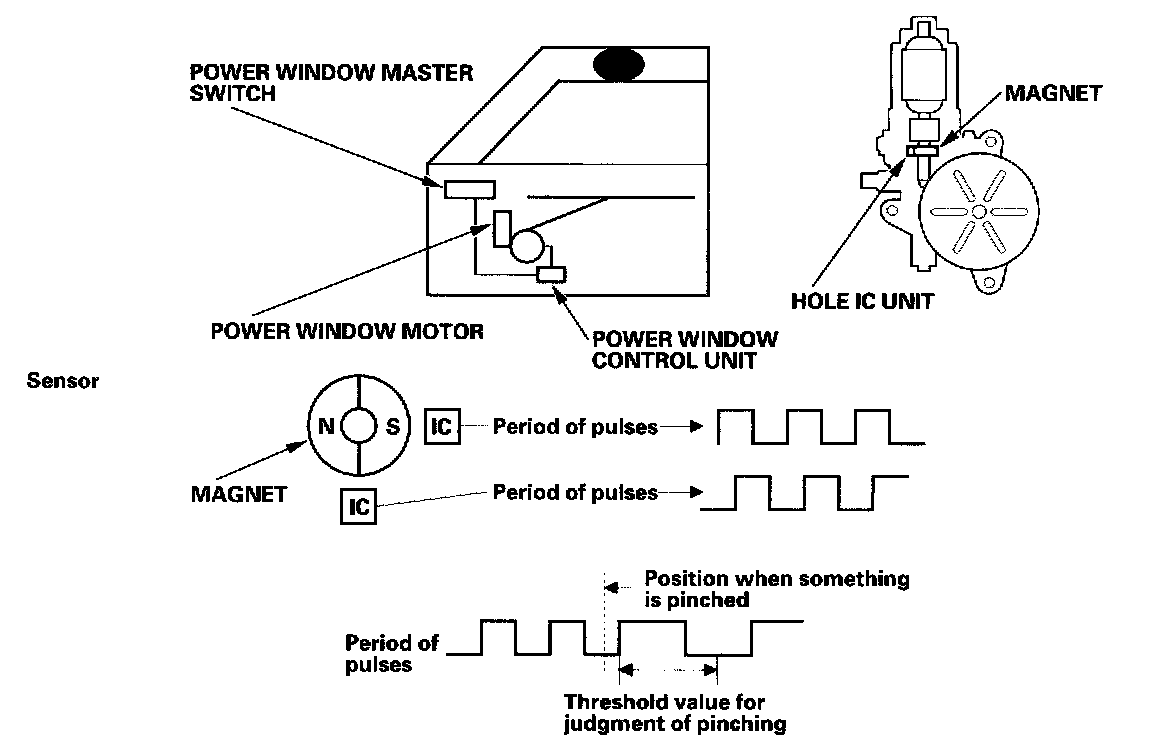 POWER WINDOW MASTER SWITCH

MAGNET

HOLE IC UNIT

POWER WINDOW MOTOR

POWER WINDOW CONTROL UNIT

Sensor

N

S

IC

Period of pulses

MAGNET

IC

Period of pulses

Position when something is pinched

Period of pulses

Threshold value for judgment of pinching