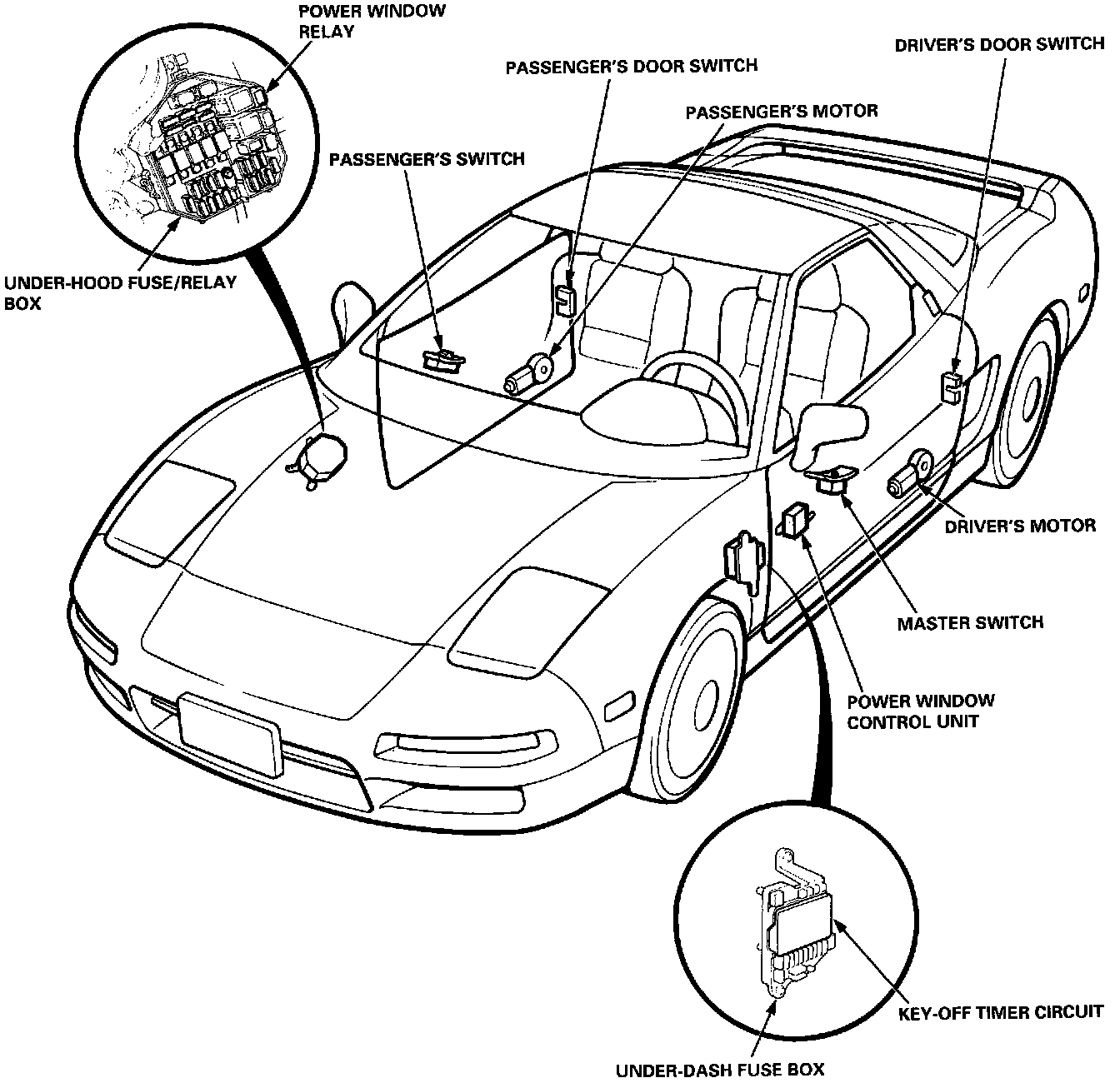 POWER WINDOW RELAY

PASSENGER'S DOOR SWITCH

DRIVER'S DOOR SWITCH

PASSENGER'S MOTOR

PASSENGER'S SWITCH

UNDER-HOOD FUSE/RELAY BOX

DRIVER'S MOTOR

MASTER SWITCH

POWER WINDOW CONTROL UNIT

KEY-OFF TIMER CIRCUIT

UNDER-DASH FUSE BOX