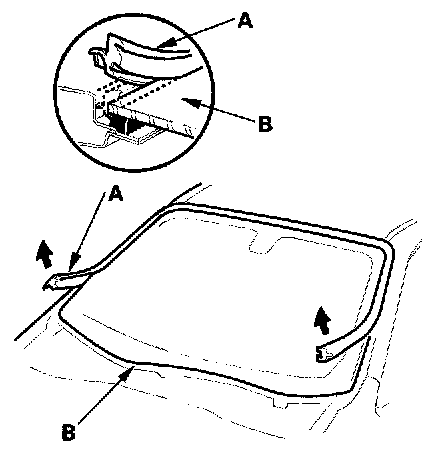 A
B
A
B