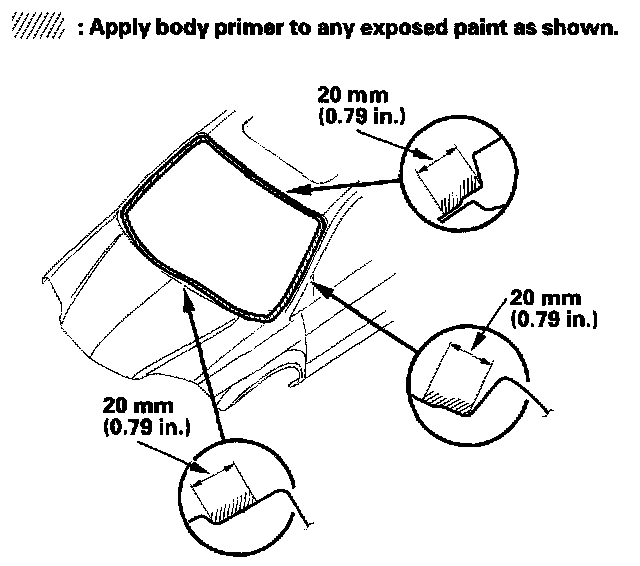 : Apply body primer to any exposed paint as shown.

20 mm
(0.79 in.)

20 mm
(0.79 in.)

20 mm
(0.79 in.)