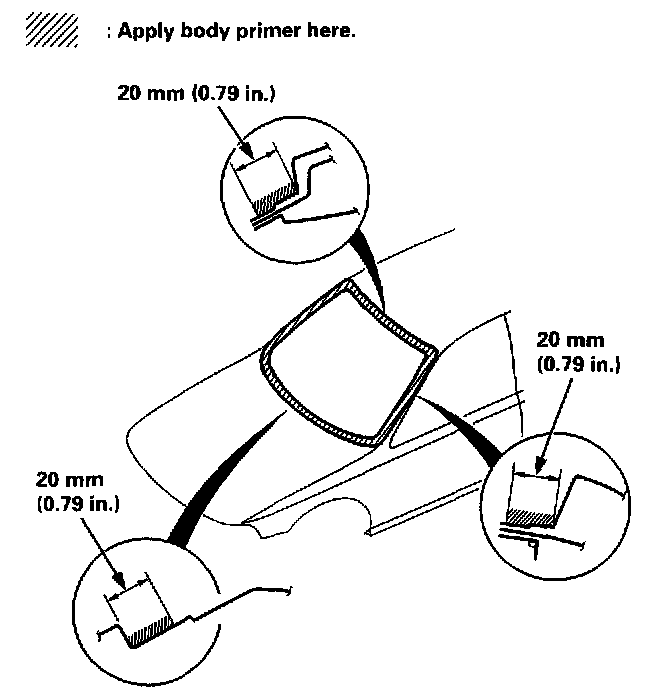 : Apply body primer here.

20 mm (0.79 in.)

20 mm (0.79 in.)

20 mm (0.79 in.)