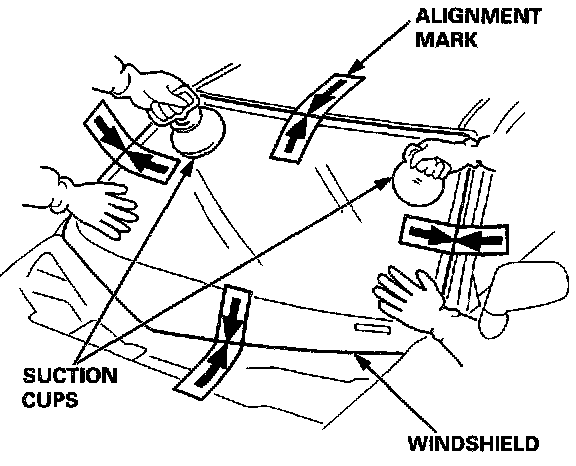 ALIGNMENT MARK

SUCTION CUPS

WINDSHIELD