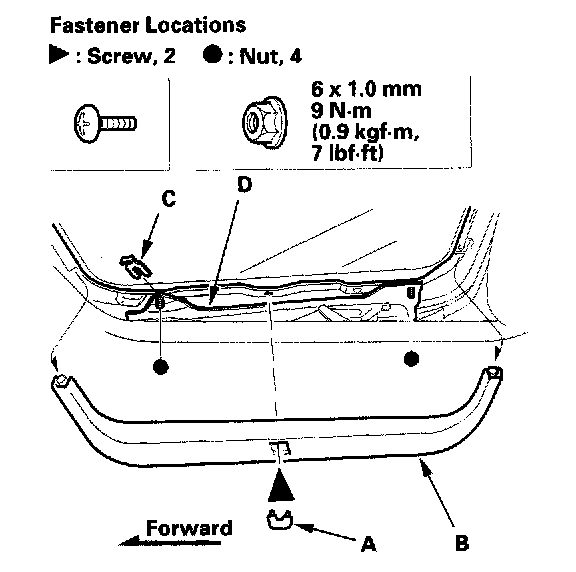 Fastener Locations

▶ : Screw, 2 ● : Nut, 4

6 x 1.0 mm
9 N·m
(0.9 kgf·m,
7 lbf·ft)

C

D

Forward

A

B