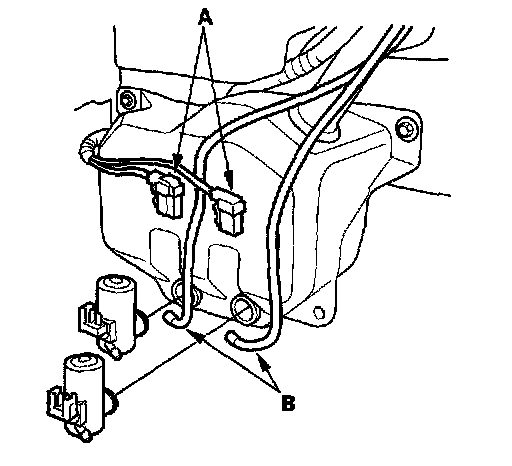 A

B