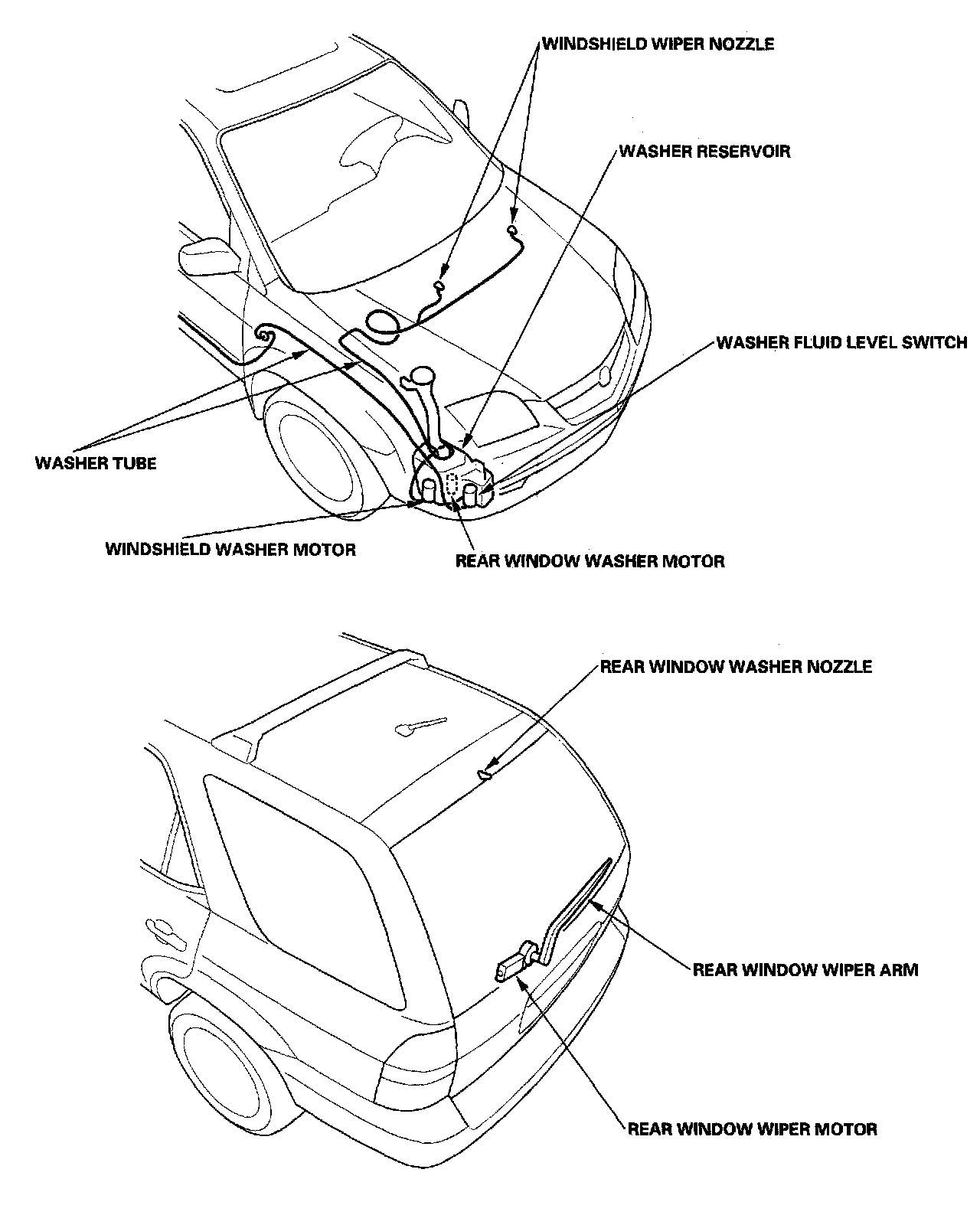 WINDSHIELD WIPER NOZZLE

WASHER RESERVOIR

WASHER FLUID LEVEL SWITCH

WASHER TUBE

WINDSHIELD WASHER MOTOR

REAR WINDOW WASHER MOTOR

REAR WINDOW WASHER NOZZLE

REAR WINDOW WIPER ARM

REAR WINDOW WIPER MOTOR