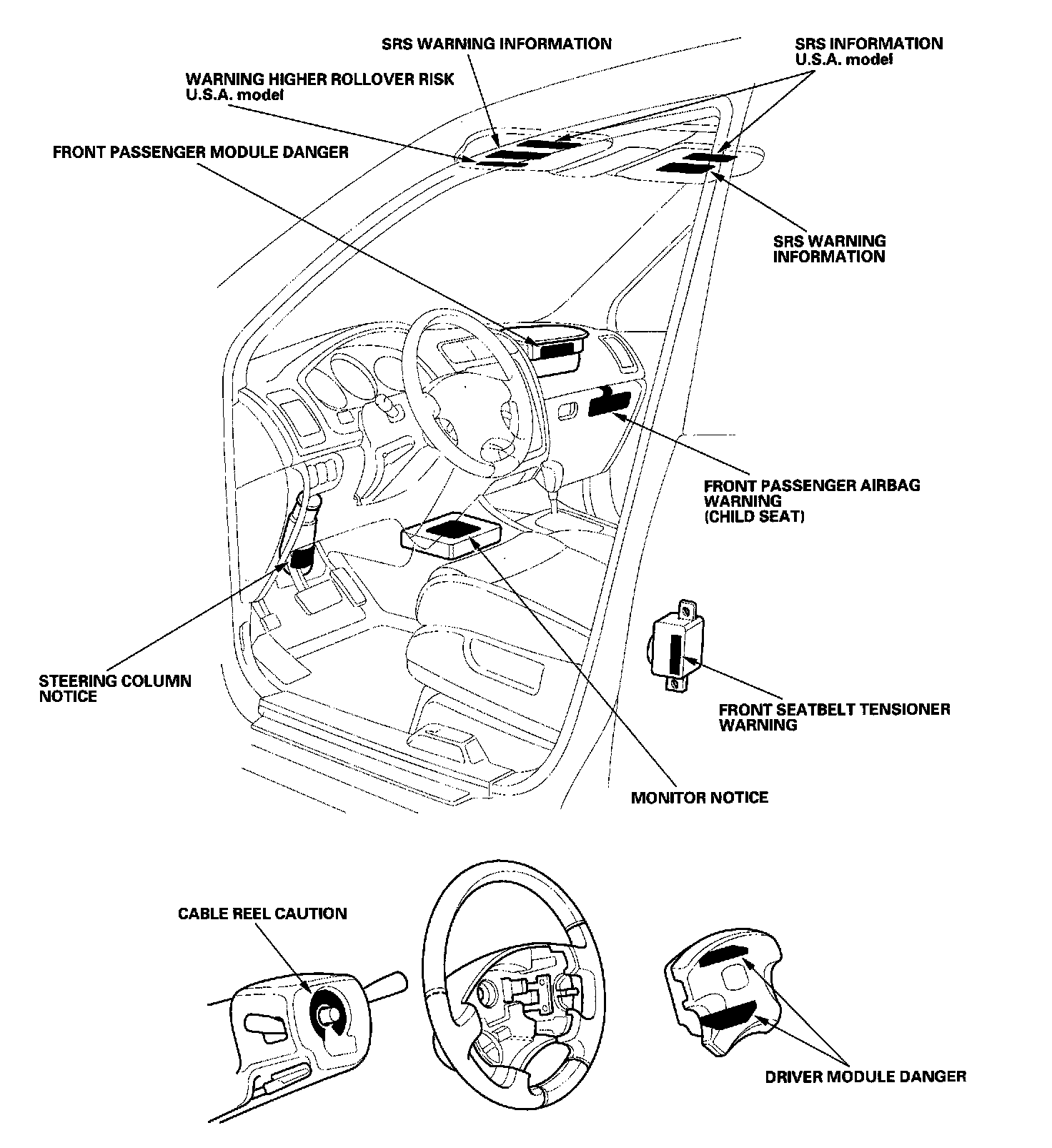 SRS WARNING INFORMATION

SRS INFORMATION
U.S.A. model

WARNING HIGHER ROLLOVER RISK
U.S.A. model

FRONT PASSENGER MODULE DANGER

SRS WARNING
INFORMATION

FRONT PASSENGER AIRBAG
WARNING
(CHILD SEAT)

STEERING COLUMN
NOTICE

FRONT SEATBELT TENSIONER
WARNING

MONITOR NOTICE

CABLE REEL CAUTION

DRIVER MODULE DANGER