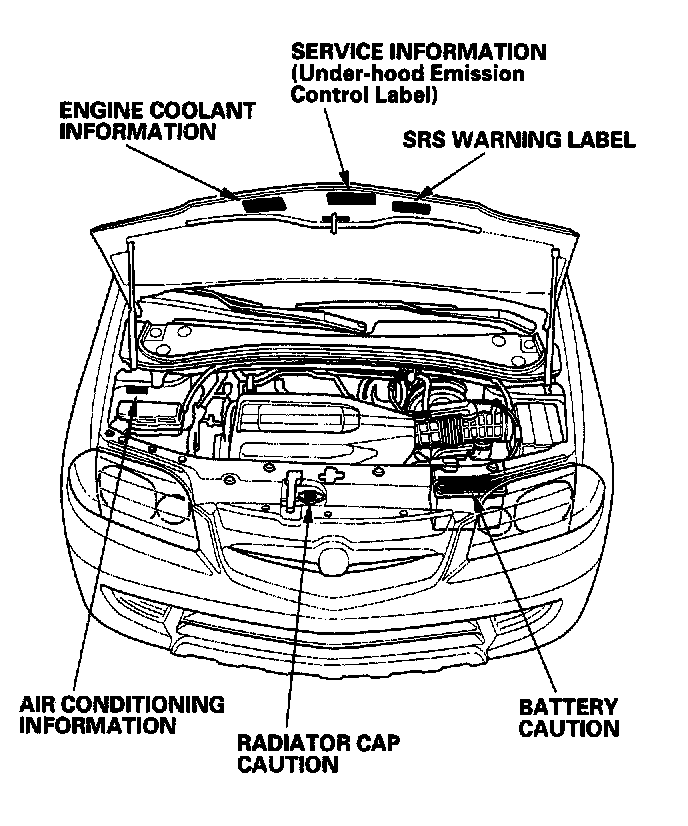 SERVICE INFORMATION
(Under-hood Emission Control Label)

ENGINE COOLANT INFORMATION

SRS WARNING LABEL

AIR CONDITIONING INFORMATION

RADIATOR CAP CAUTION

BATTERY CAUTION