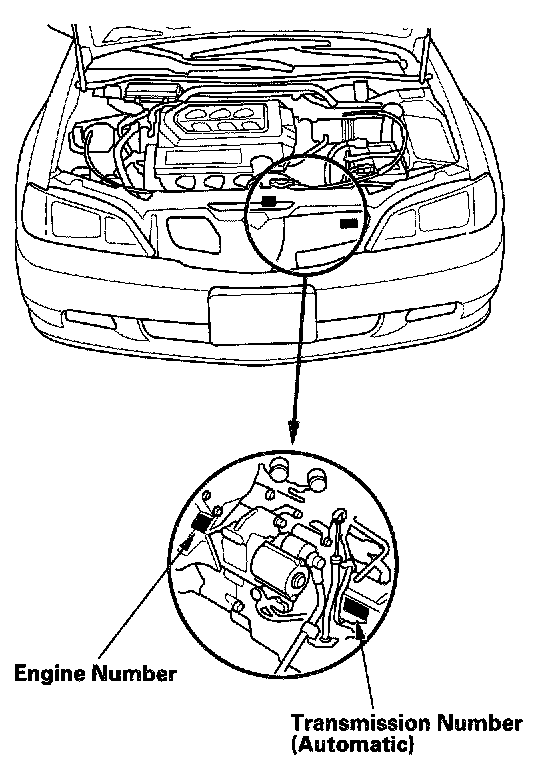 Engine Number

Transmission Number (Automatic)